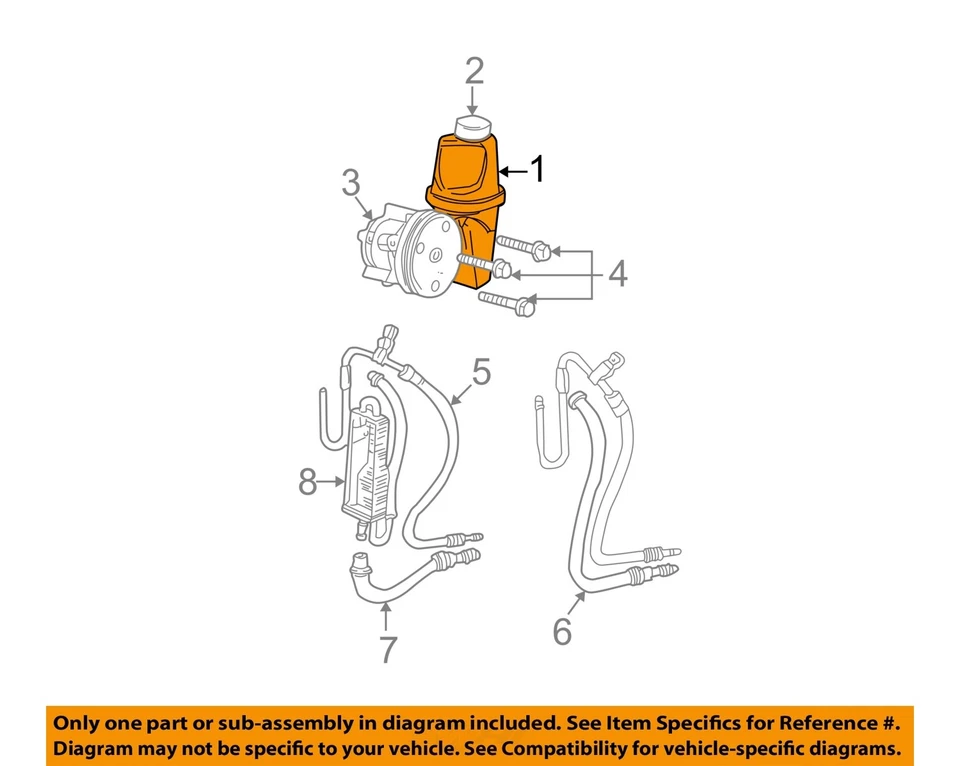 2
1
3
4
5
8
7
6

Only one part or sub-assembly in diagram included. See Item Specifics for Reference #. Diagram may not be specific to your vehicle. See Compatibility for vehicle-specific diagrams.