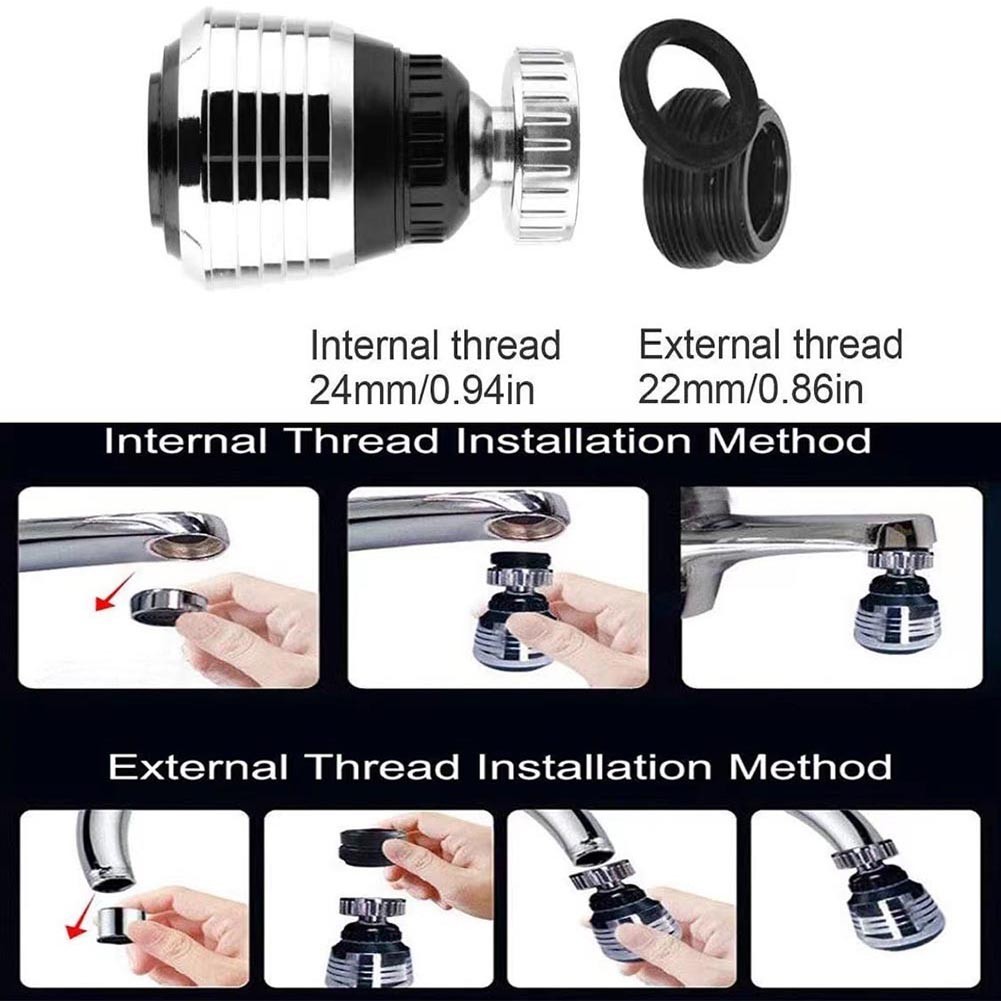 Internal thread
24mm/0.94in

External thread
22mm/0.86in

Internal Thread Installation Method

External Thread Installation Method