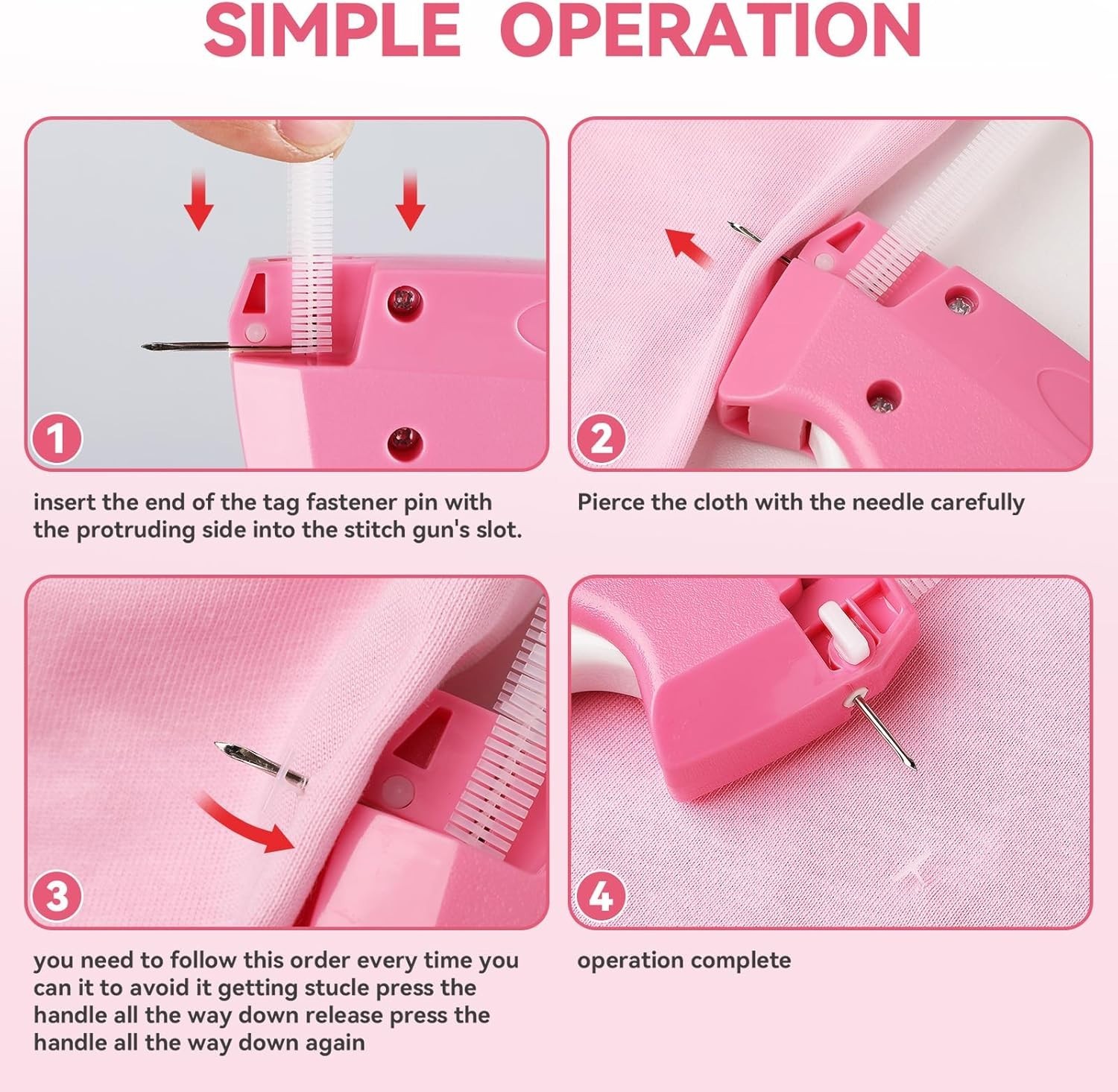 SIMPLE OPERATION

1

insert the end of the tag fastener pin with the protruding side into the stitch gun's slot.

2

Pierce the cloth with the needle carefully

3

you need to follow this order every time you can it to avoid it getting stucle press the handle all the way down release press the handle all the way down again

4

operation complete