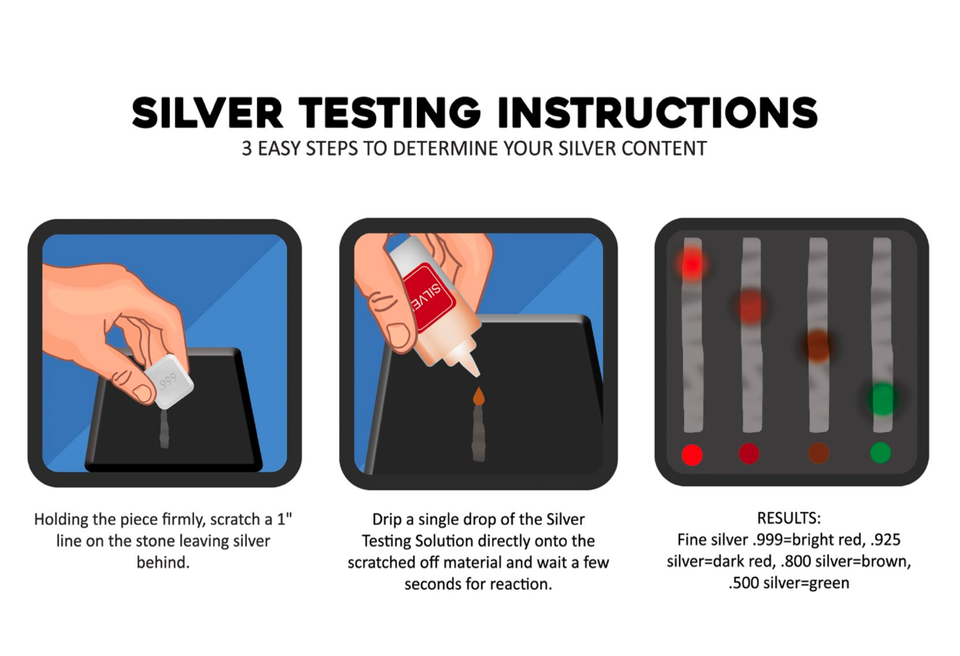 SILVER TESTING INSTRUCTIONS
3 EASY STEPS TO DETERMINE YOUR SILVER CONTENT

.999

SILVE

Holding the piece firmly, scratch a 1" line on the stone leaving silver behind.

Drip a single drop of the Silver Testing Solution directly onto the scratched off material and wait a few seconds for reaction.

RESULTS:
Fine silver .999=bright red, .925 silver=dark red, .800 silver=brown, .500 silver=green