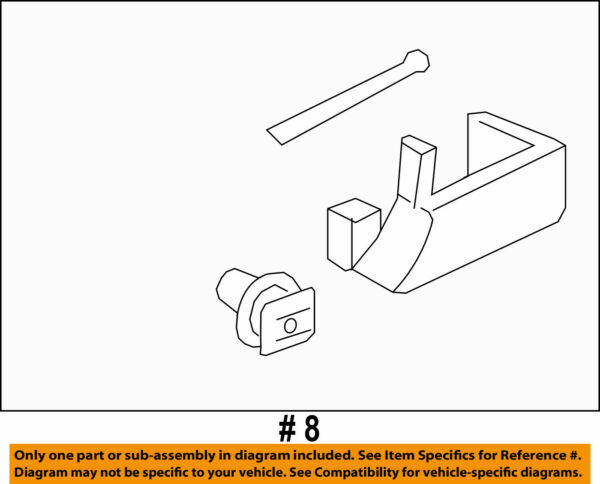 # 8

Only one part or sub-assembly in diagram included. See Item Specifics for Reference #. Diagram may not be specific to your vehicle. See Compatibility for vehicle-specific diagrams.