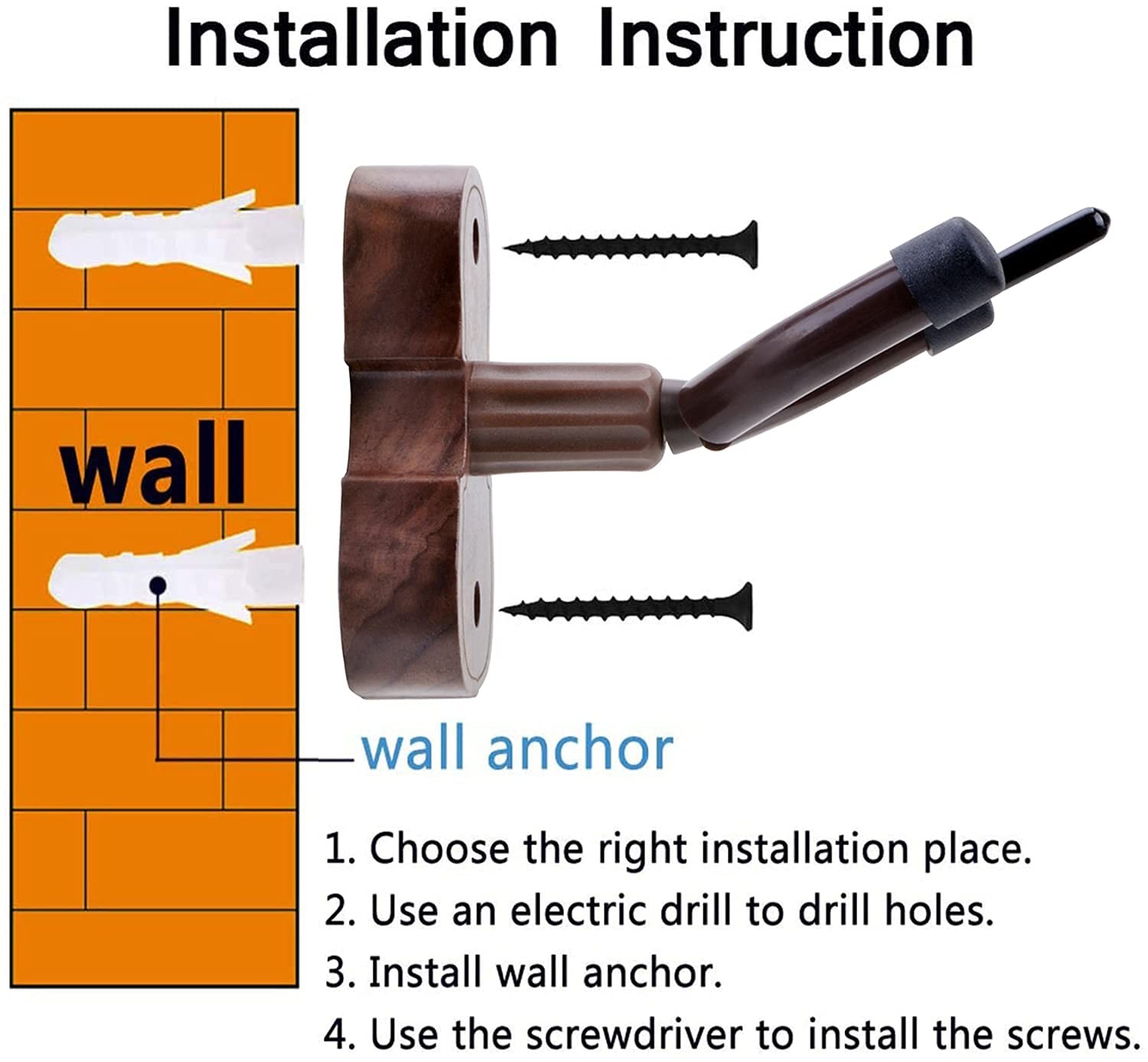 Installation Instruction

wall

wall anchor

1. Choose the right installation place.
2. Use an electric drill to drill holes.
3. Install wall anchor.
4. Use the screwdriver to install the screws.