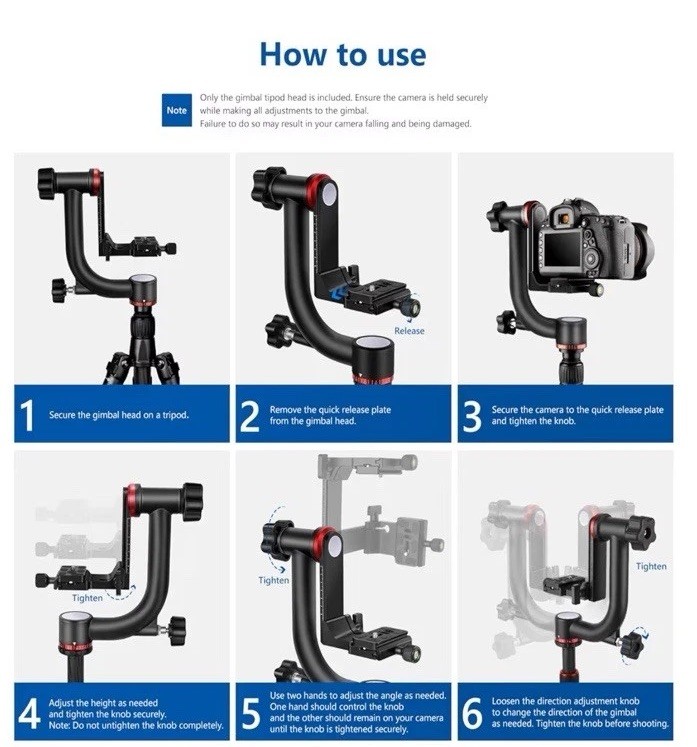 How to use

Note

Only the gimbal tipod head is included. Ensure the camera is held securely while making all adjustments to the gimbal.
Failure to do so may result in your camera falling and being damaged.

Release

1 Secure the gimbal head on a tripod.

2 Remove the quick release plate from the gimbal head.

3 Secure the camera to the quick release plate and tighten the knob.

Tighten

Tighten

Tighten

4 Adjust the height as needed and tighten the knob securely.
Note: Do not untighten the knob completely.

5 Use two hands to adjust the angle as needed. One hand should control the knob and the other should remain on your camera until the knob is tightened securely.

6 Loosen the direction adjustment knob to change the direction of the gimbal as needed. Tighten the knob before shooting.