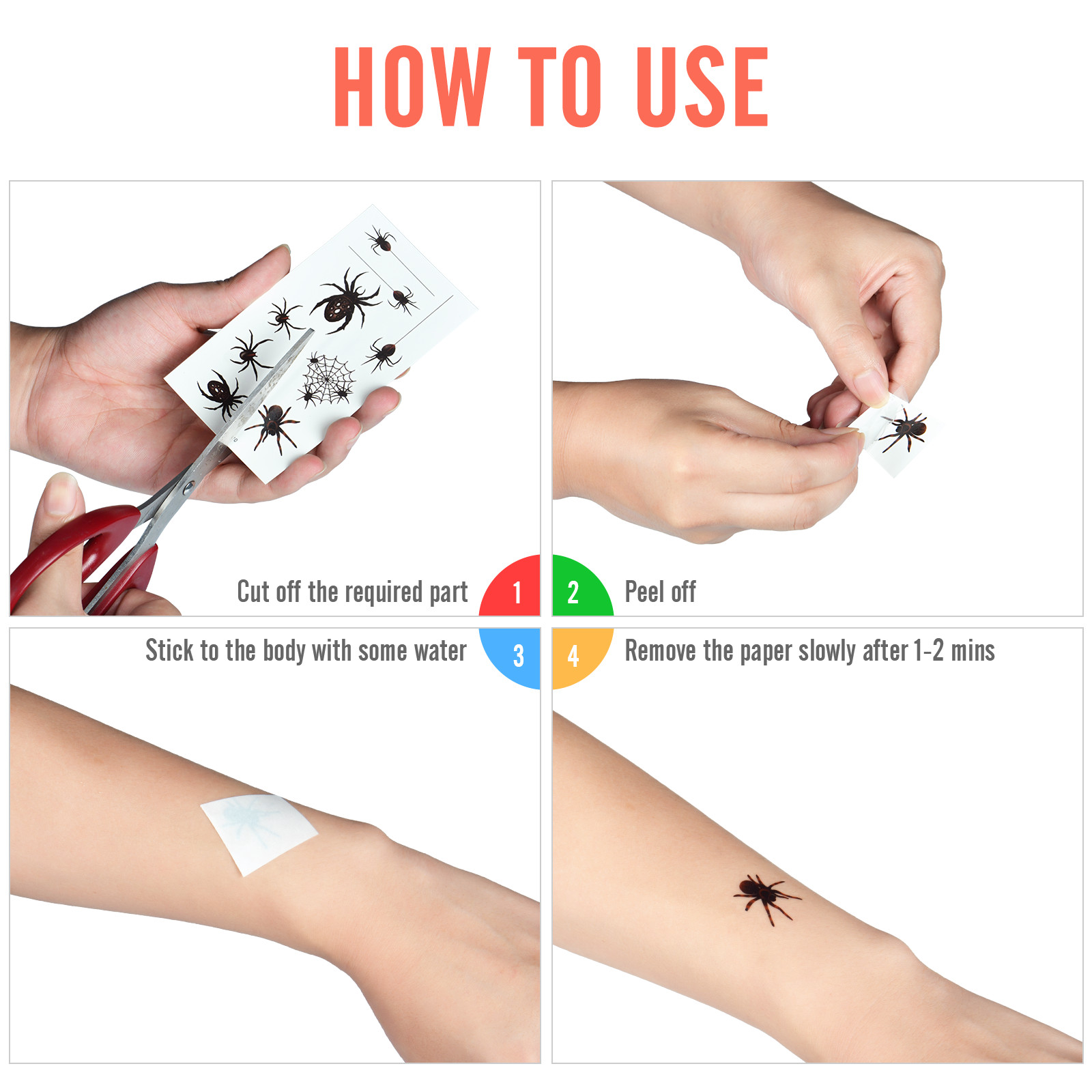 HOW TO USE

Cut off the required part
1
2
Peel off

Stick to the body with some water
3
4
Remove the paper slowly after 1-2 mins