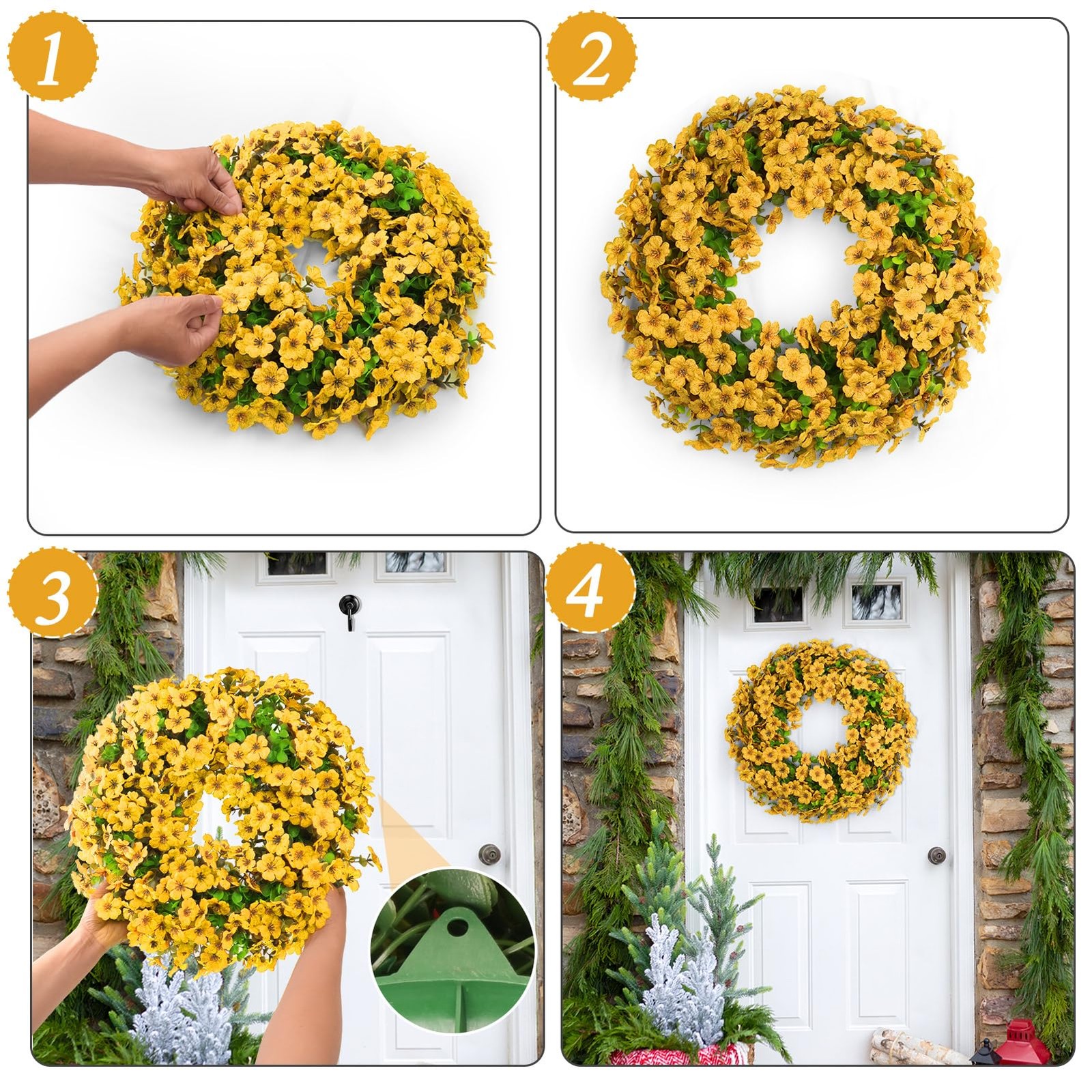 1

2

3

4