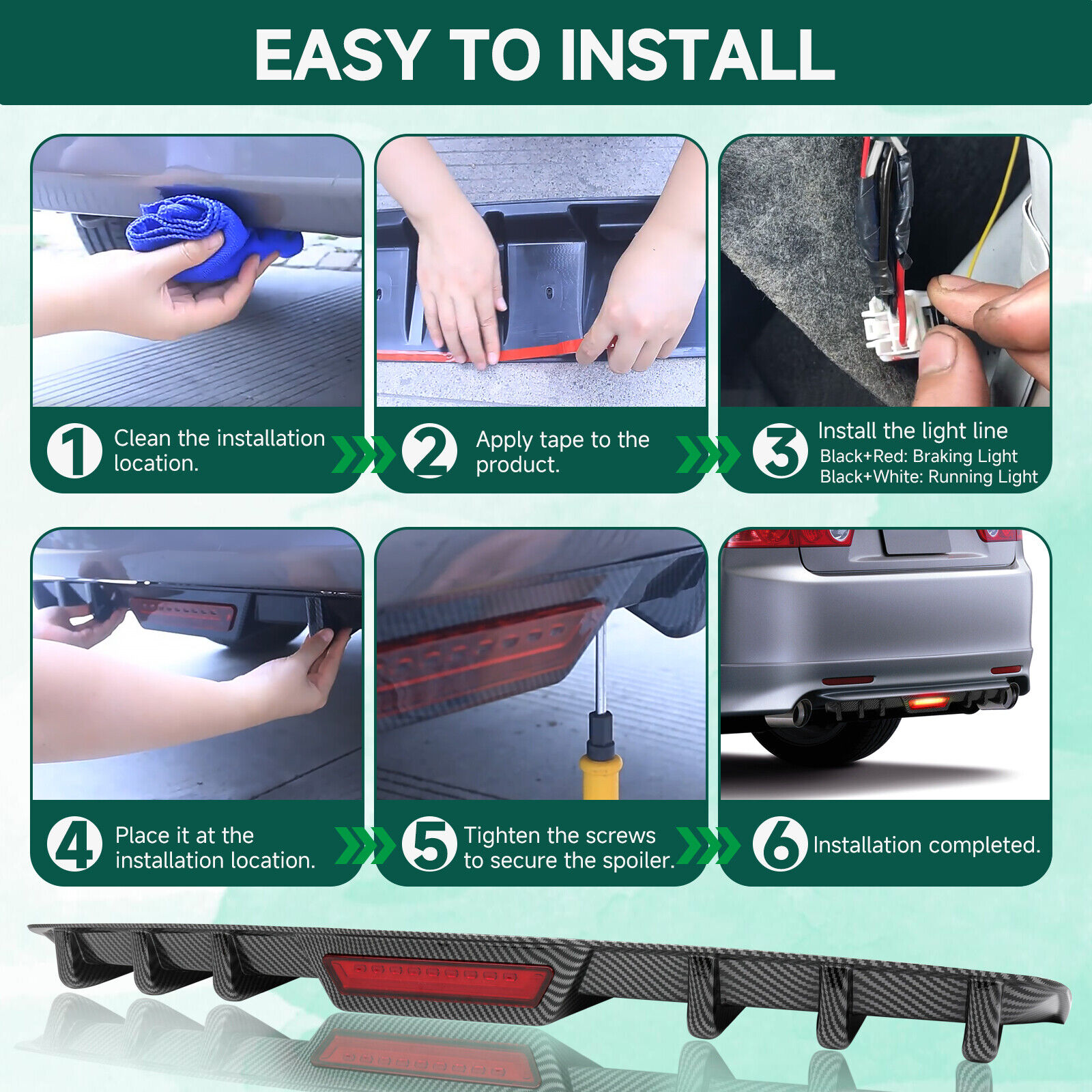 EASY TO INSTALL

1 Clean the installation location.

2 Apply tape to the product.

3 Install the light line
Black+Red: Braking Light
Black+White: Running Light

4 Place it at the installation location.

5 Tighten the screws to secure the spoiler.

6 Installation completed.