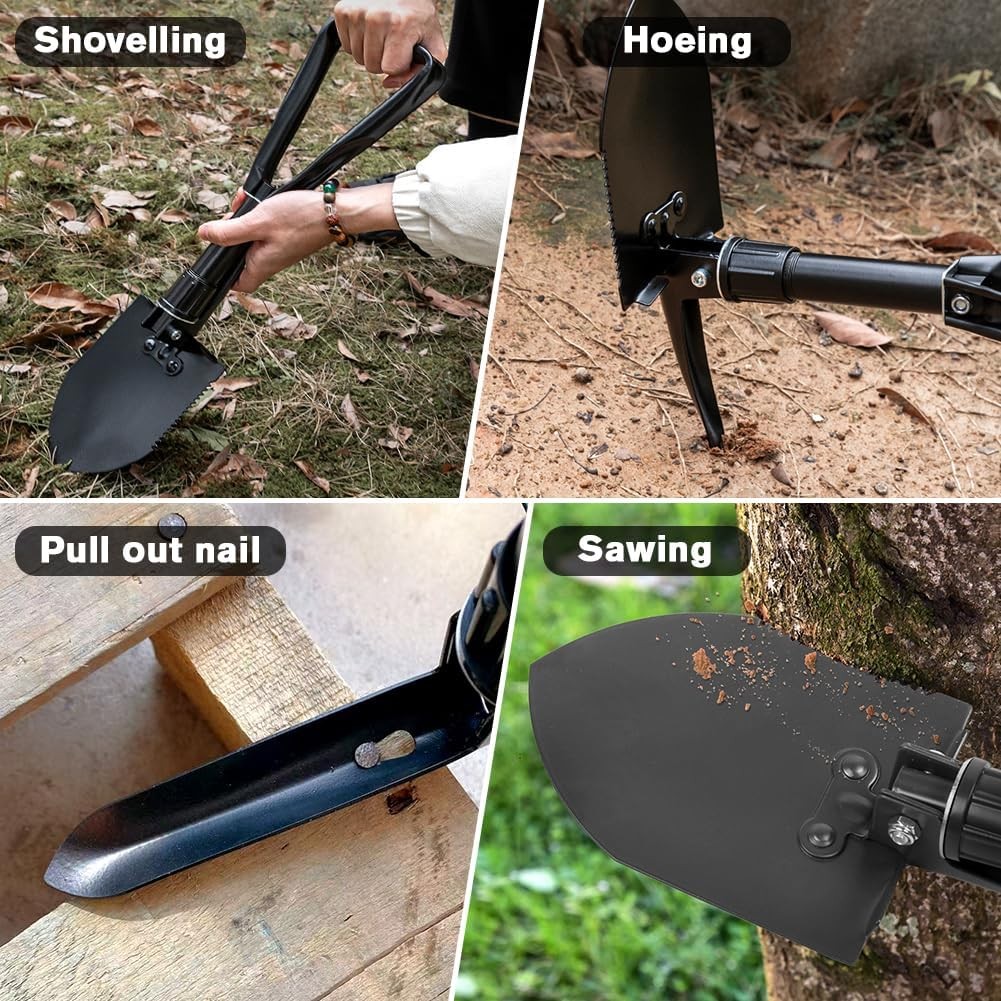 Shovelling

Hoeing

Pull out nail

Sawing