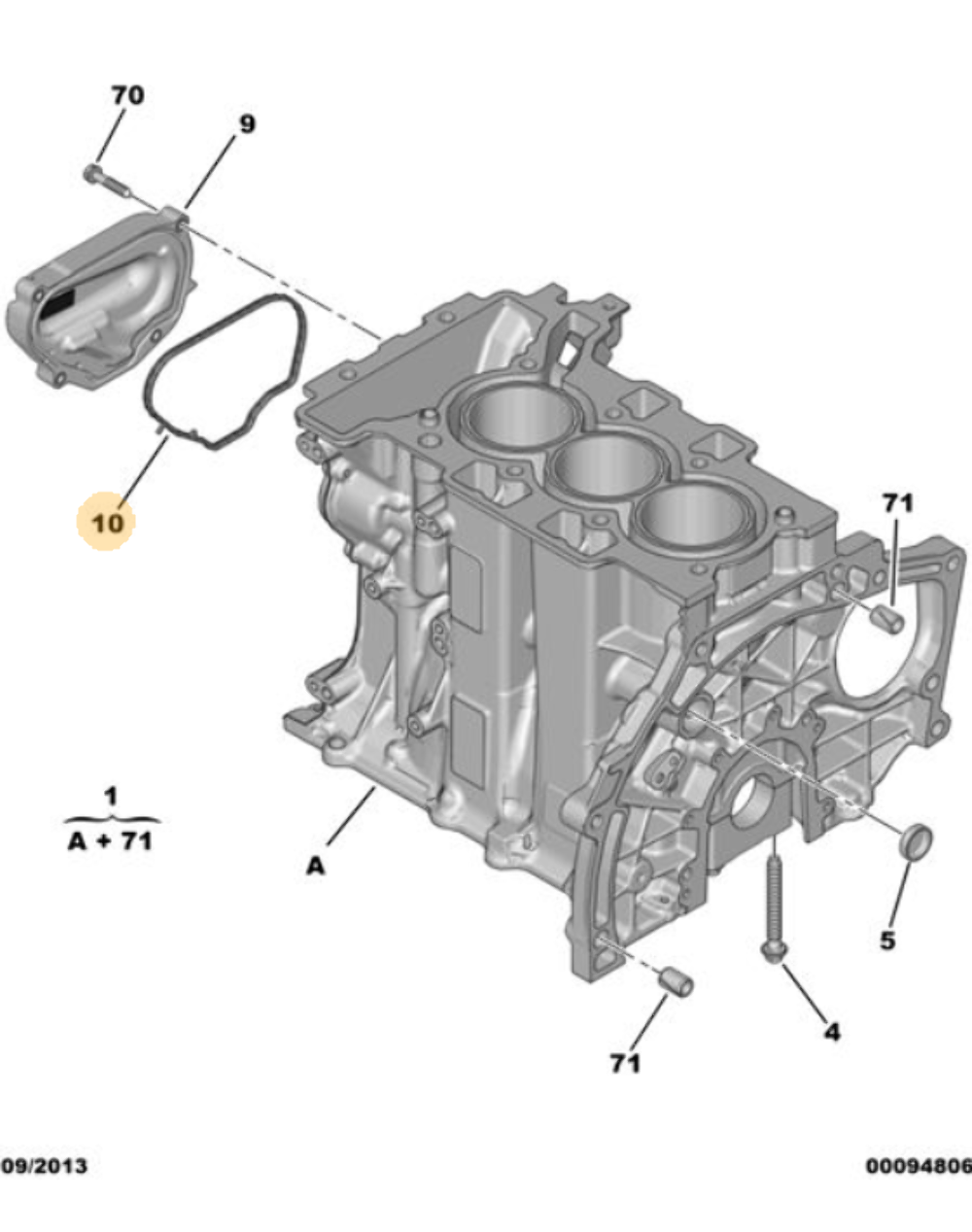 70

9

10

71

1

A + 71

A

5

4

71

09/2013

00094806