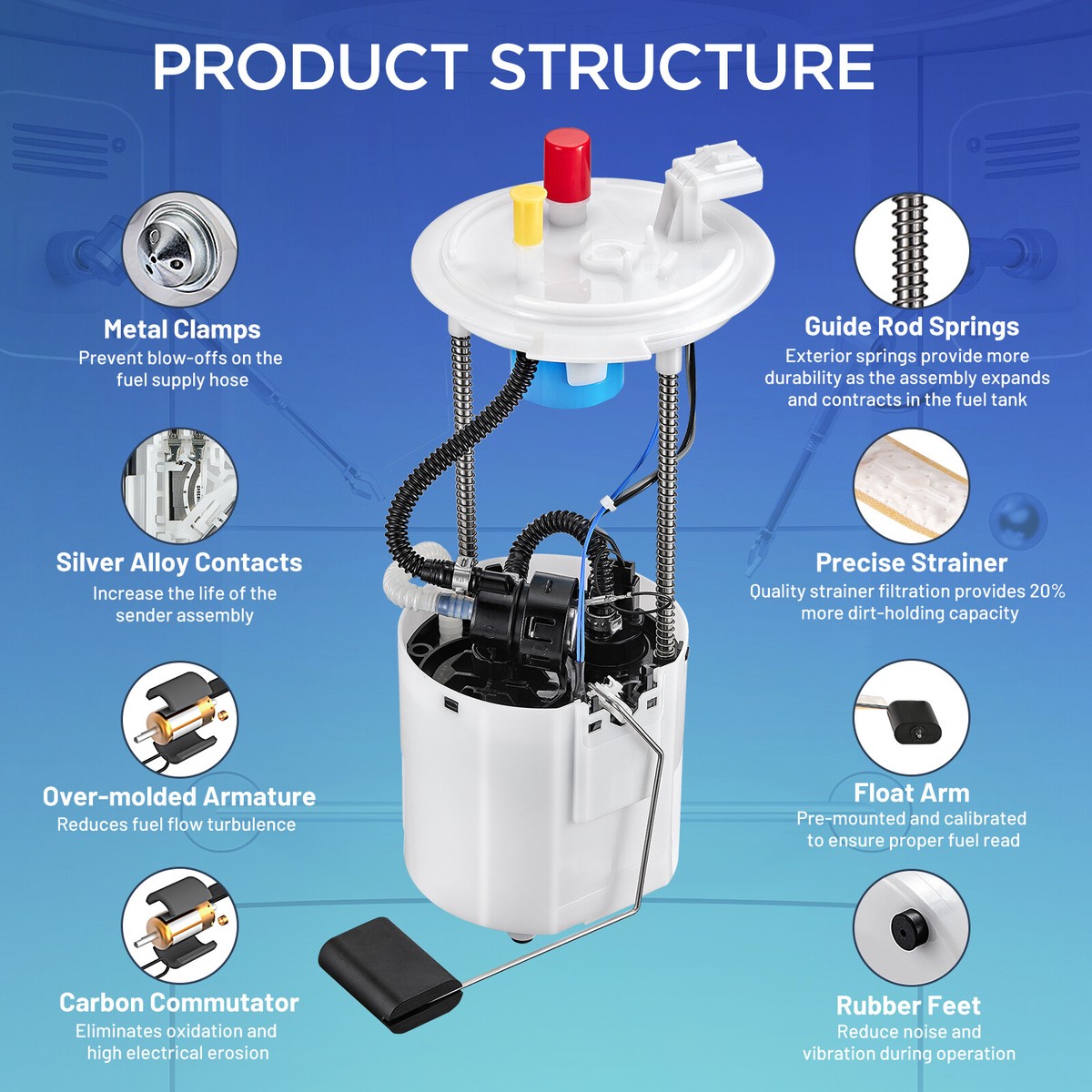 PRODUCT STRUCTURE

Metal Clamps
Prevent blow-offs on the fuel supply hose

Silver Alloy Contacts
Increase the life of the sender assembly

Over-molded Armature
Reduces fuel flow turbulence

Carbon Commutator
Eliminates oxidation and high electrical erosion

Guide Rod Springs
Exterior springs provide more durability as the assembly expands and contracts in the fuel tank

Precise Strainer
Quality strainer filtration provides 20% more dirt-holding capacity

Float Arm
Pre-mounted and calibrated to ensure proper fuel read

Rubber Feet
Reduce noise and vibration during operation