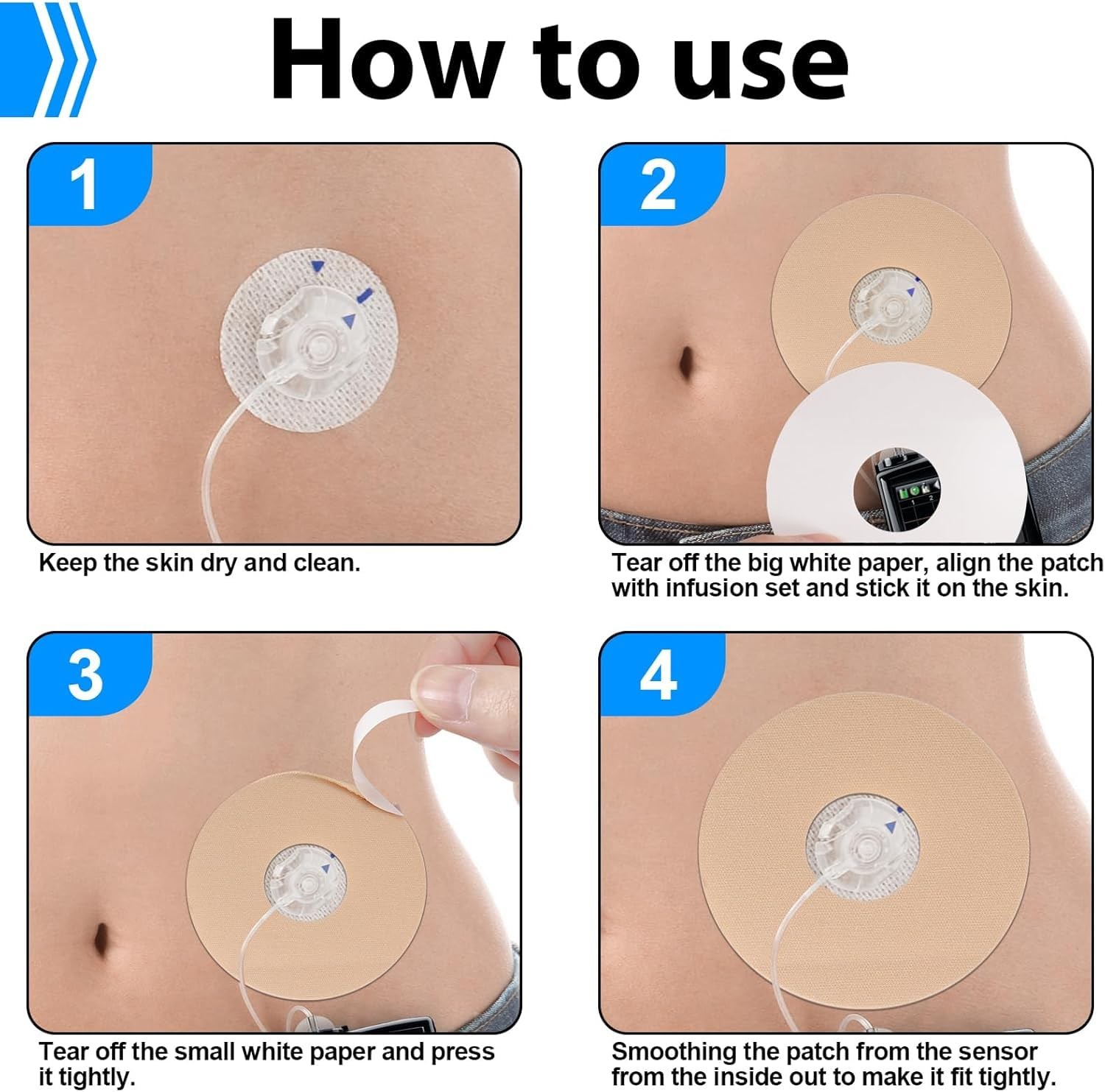 How to use

1

Keep the skin dry and clean.

2

Tear off the big white paper, align the patch with infusion set and stick it on the skin.

3

Tear off the small white paper and press it tightly.

4

Smoothing the patch from the sensor from the inside out to make it fit tightly.