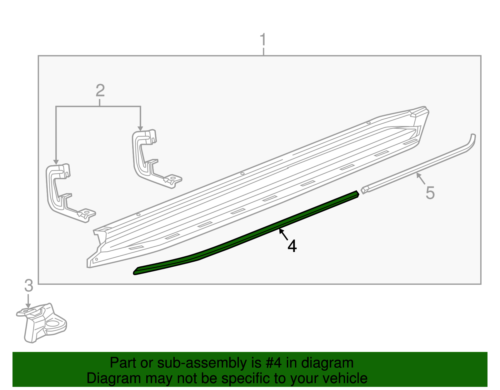 1
2
5
4
3
Part or sub-assembly is #4 in diagram
Diagram may not be specific to your vehicle