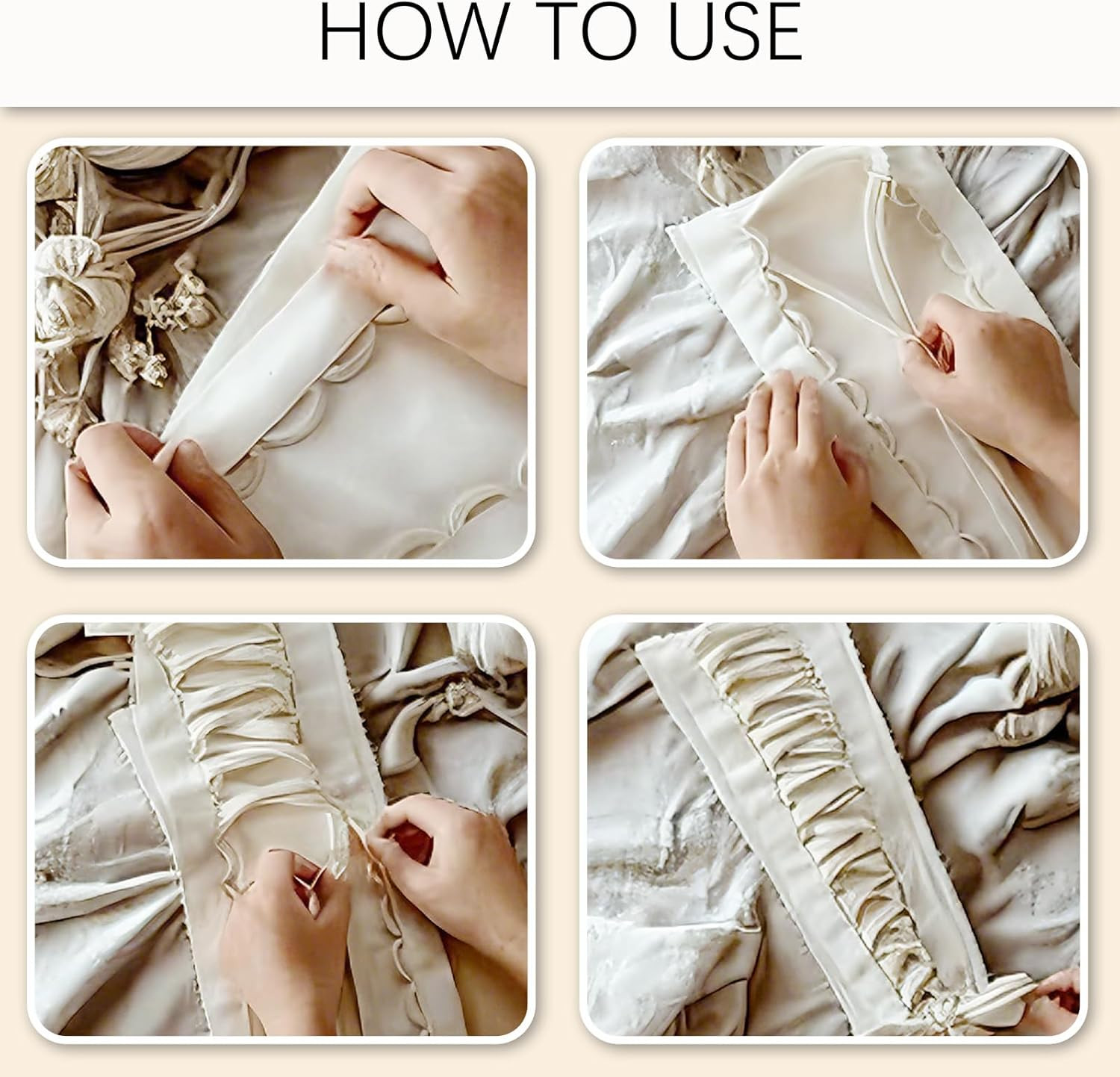 HOW TO USE