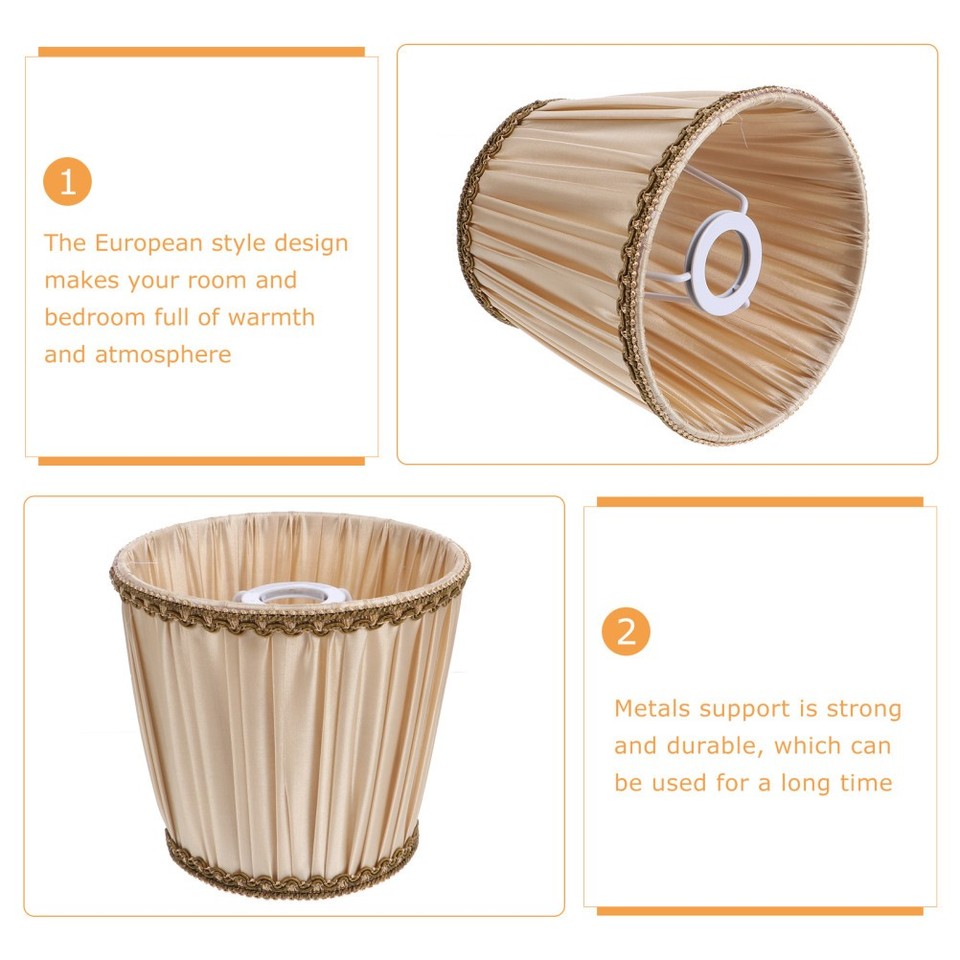 1

The European style design makes your room and bedroom full of warmth and atmosphere

2

Metals support is strong and durable, which can be used for a long time