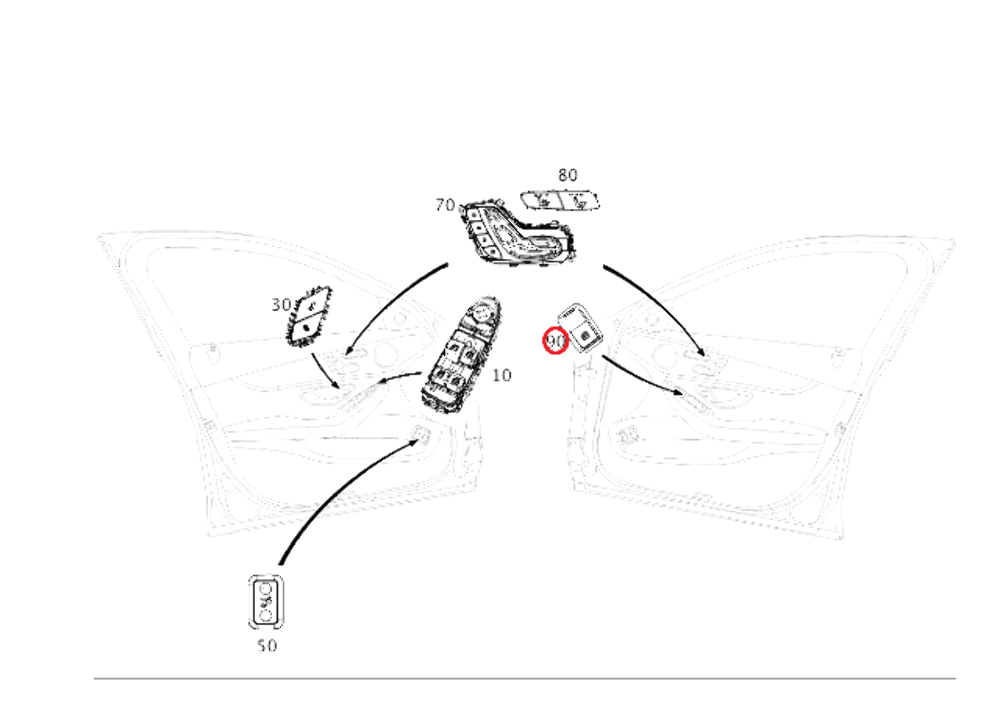 80
70
30
90
10
50