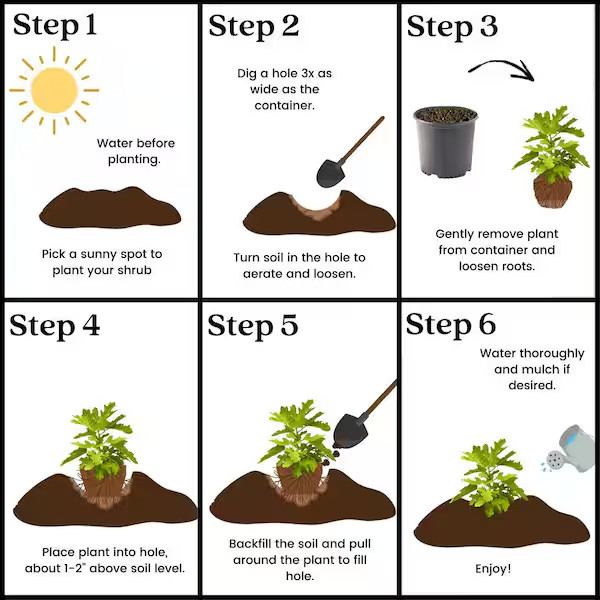 Step 1

Water before planting.

Pick a sunny spot to plant your shrub

Step 2

Dig a hole 3x as wide as the container.

Turn soil in the hole to aerate and loosen.

Step 3

Gently remove plant from container and loosen roots.

Step 4

Place plant into hole, about 1-2" above soil level.

Step 5

Backfill the soil and pull around the plant to fill hole.

Step 6

Water thoroughly and mulch if desired.

Enjoy!