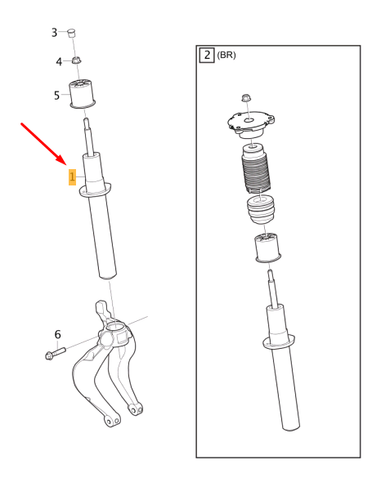 3
4
5
1
6
2 (BR)