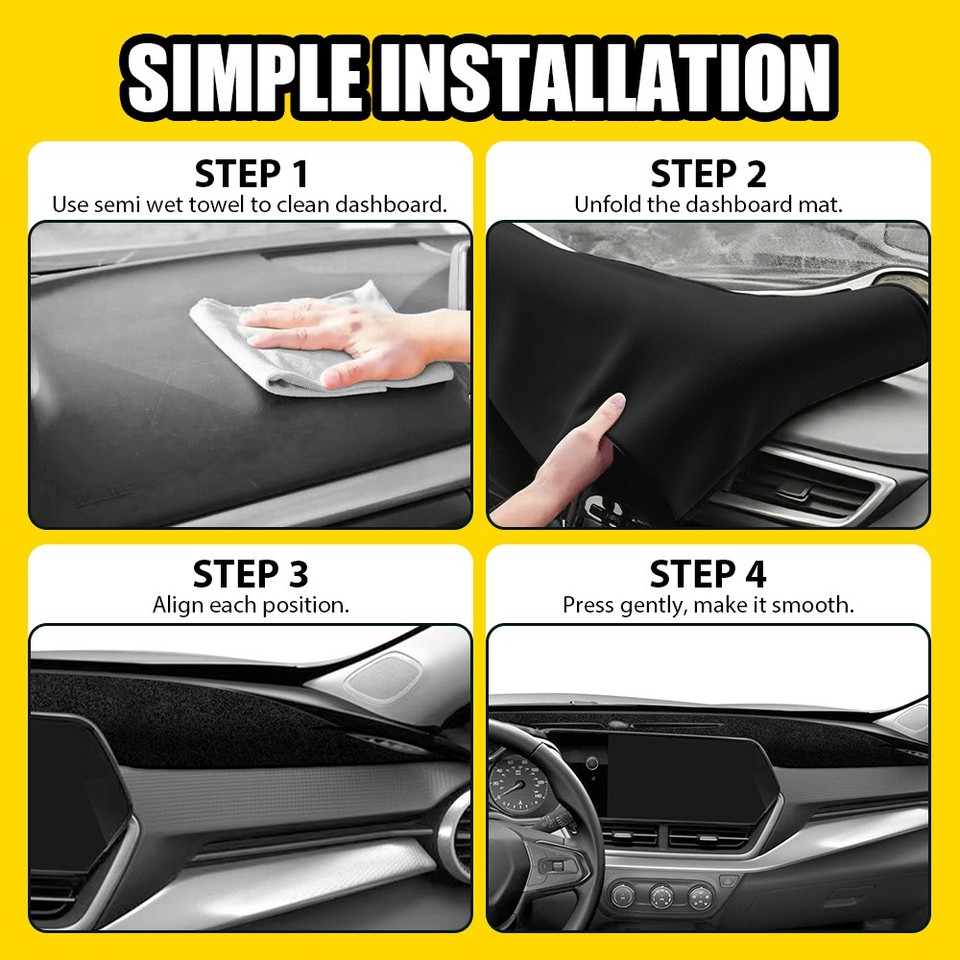 SIMPLE INSTALLATION

STEP 1
Use semi wet towel to clean dashboard.

STEP 2
Unfold the dashboard mat.

STEP 3
Align each position.

STEP 4
Press gently, make it smooth.