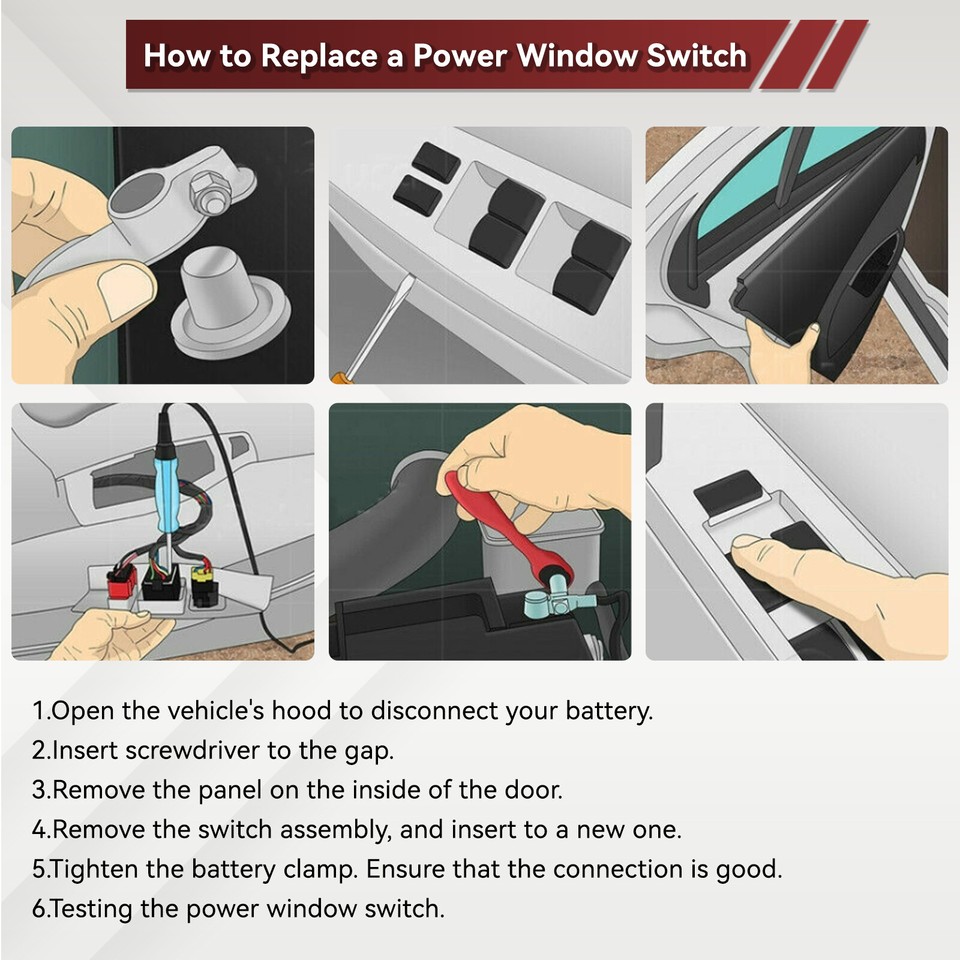 How to Replace a Power Window Switch

1.Open the vehicle's hood to disconnect your battery.
2.Insert screwdriver to the gap.
3.Remove the panel on the inside of the door.
4.Remove the switch assembly, and insert to a new one.
5.Tighten the battery clamp. Ensure that the connection is good.
6.Testing the power window switch.