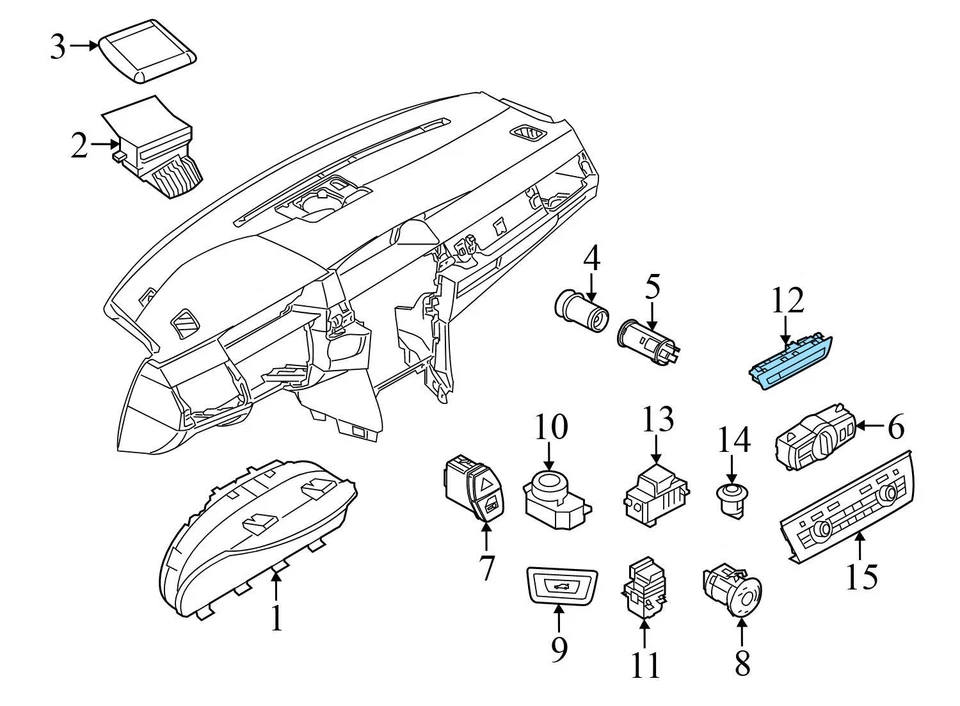 3
2
4
5
12
10
13
14
6
7
15
1
9
11
8