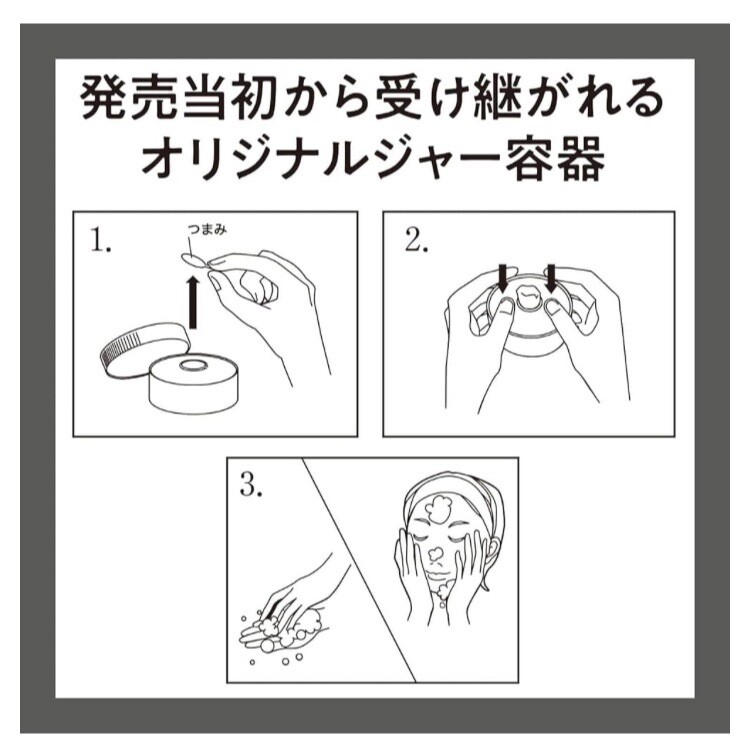 発売当初から受け継がれる
オリジナルジャー容器

1.

つまみ

2.

3.