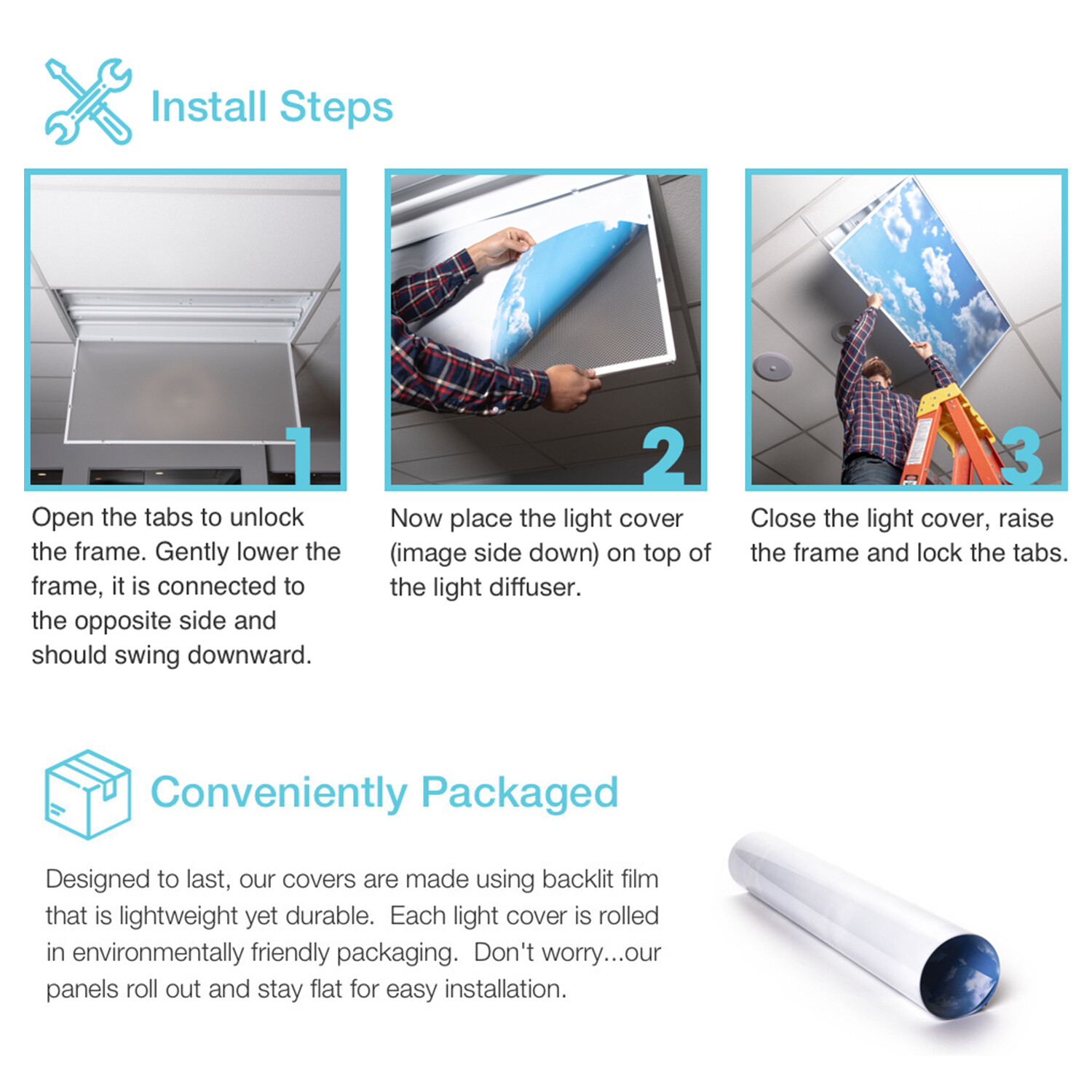 Install Steps

1

Open the tabs to unlock the frame. Gently lower the frame, it is connected to the opposite side and should swing downward.

2

Now place the light cover (image side down) on top of the light diffuser.

3

Close the light cover, raise the frame and lock the tabs.

Conveniently Packaged

Designed to last, our covers are made using backlit film that is lightweight yet durable. Each light cover is rolled in environmentally friendly packaging. Don't worry...our panels roll out and stay flat for easy installation.