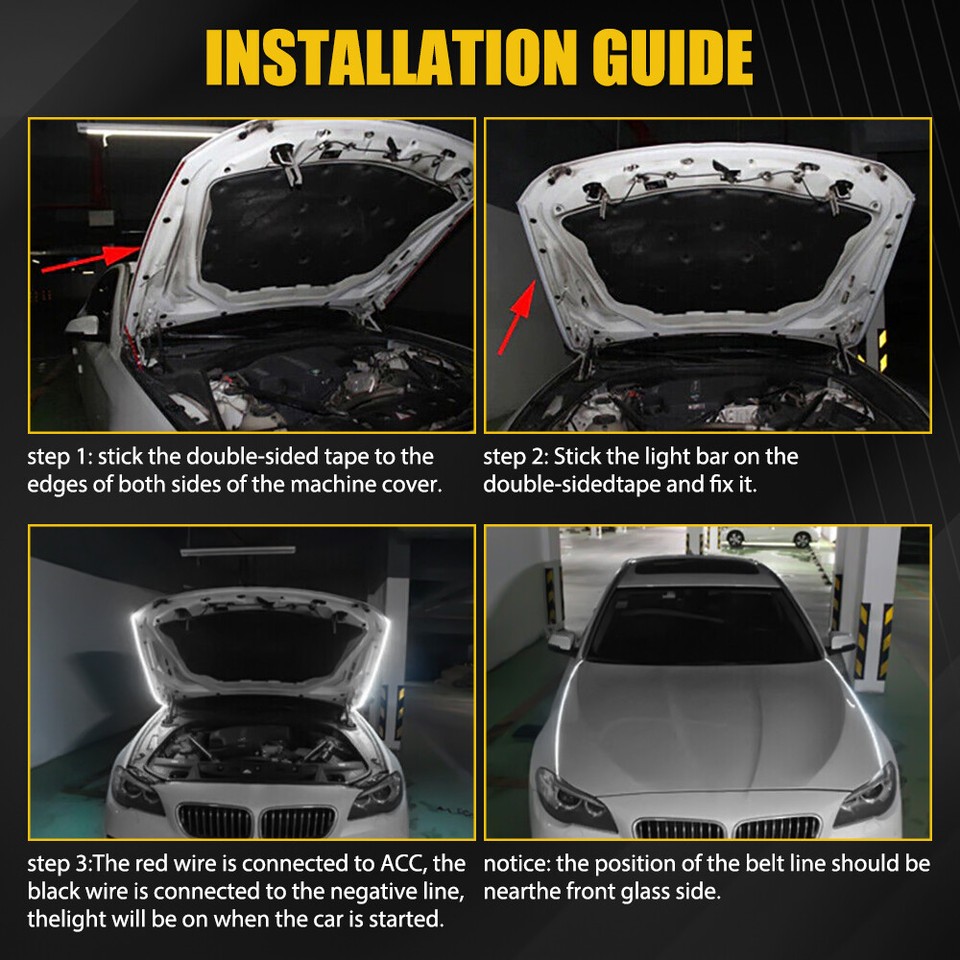 INSTALLATION GUIDE

step 1: stick the double-sided tape to the edges of both sides of the machine cover.

step 2: Stick the light bar on the double-sidedtape and fix it.

step 3:The red wire is connected to ACC, the black wire is connected to the negative line, thelight will be on when the car is started.

notice: the position of the belt line should be nearthe front glass side.