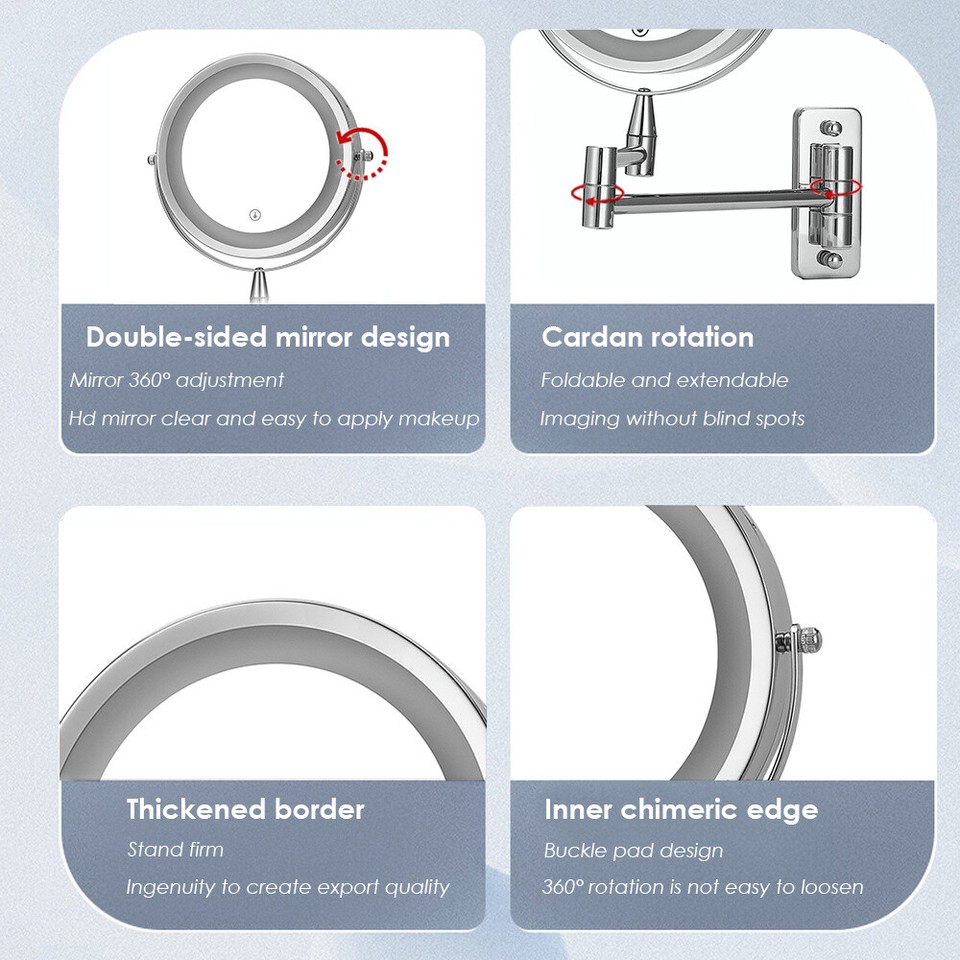 Double-sided mirror design
Mirror 360° adjustment
Hd mirror clear and easy to apply makeup

Cardan rotation
Foldable and extendable
Imaging without blind spots

Thickened border
Stand firm
Ingenuity to create export quality

Inner chimeric edge
Buckle pad design
360° rotation is not easy to loosen