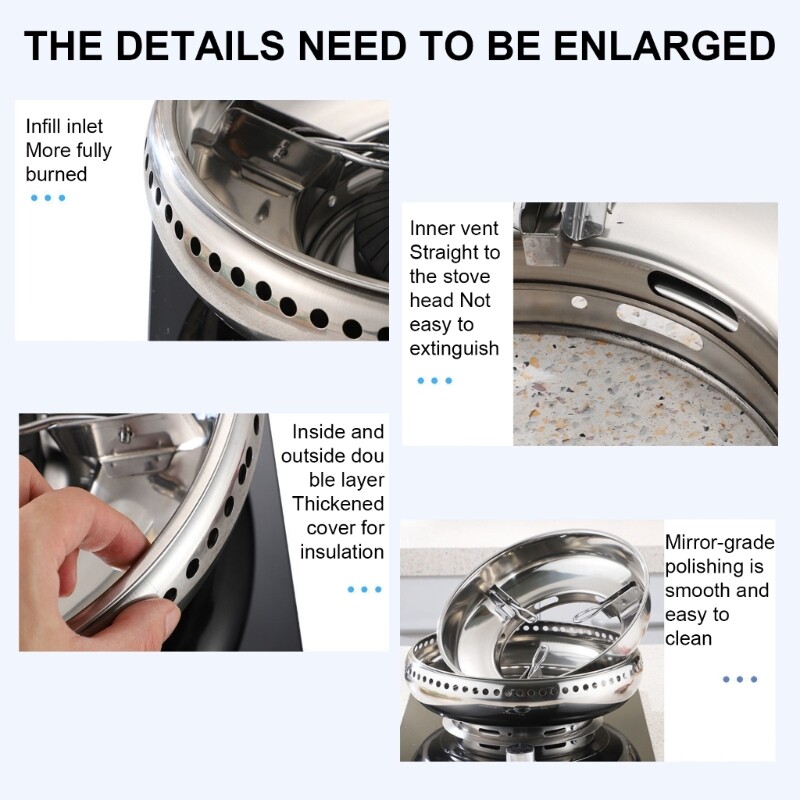 THE DETAILS NEED TO BE ENLARGED

Infill inlet More fully burned

Inner vent Straight to the stove head Not easy to extinguish

Inside and outside dou ble layer Thickened cover for insulation

Mirror-grade polishing is smooth and easy to clean