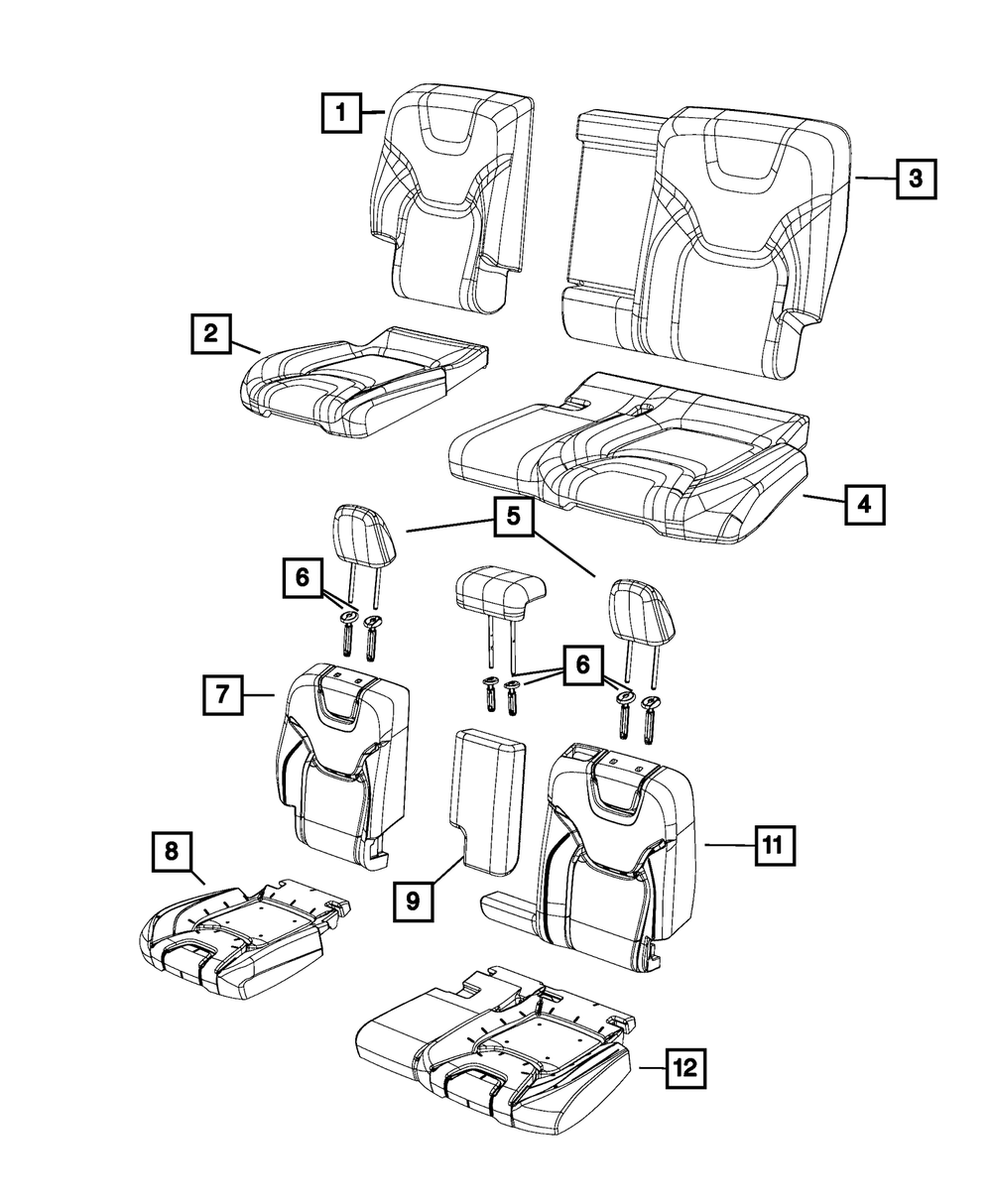 1
3
2
4
5
6
6
7
11
8
9
12