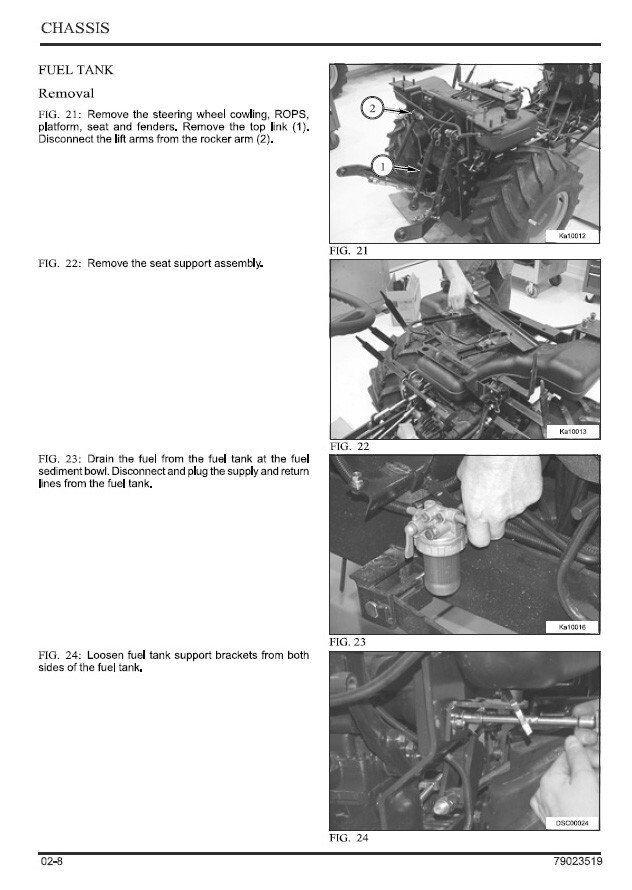 CHASSIS

FUEL TANK

Removal

FIG. 21: Remove the steering wheel cowling, ROPS, platform, seat and fenders. Remove the top link (1). Disconnect the lift arms from the rocker arm (2).

2

1

Ka10012

FIG. 21

FIG. 22: Remove the seat support assembly.

Ka10013

FIG. 22

FIG. 23: Drain the fuel from the fuel tank at the fuel sediment bowl. Disconnect and plug the supply and return lines from the fuel tank.

Ka10016

FIG. 23

FIG. 24: Loosen fuel tank support brackets from both sides of the fuel tank.

DSC00024

FIG. 24

02-8

79023519