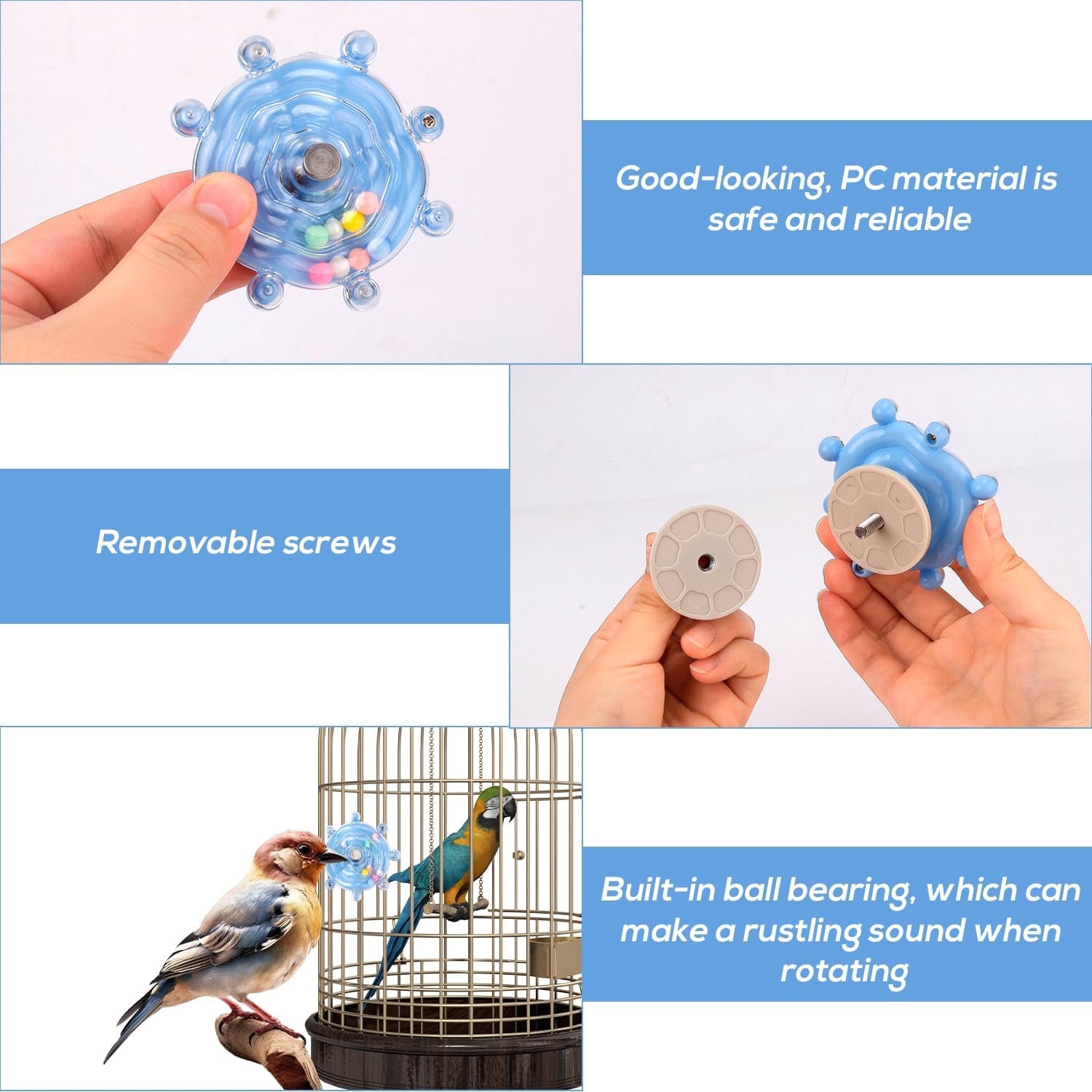 Good-looking, PC material is safe and reliable

Removable screws

Built-in ball bearing, which can make a rustling sound when rotating