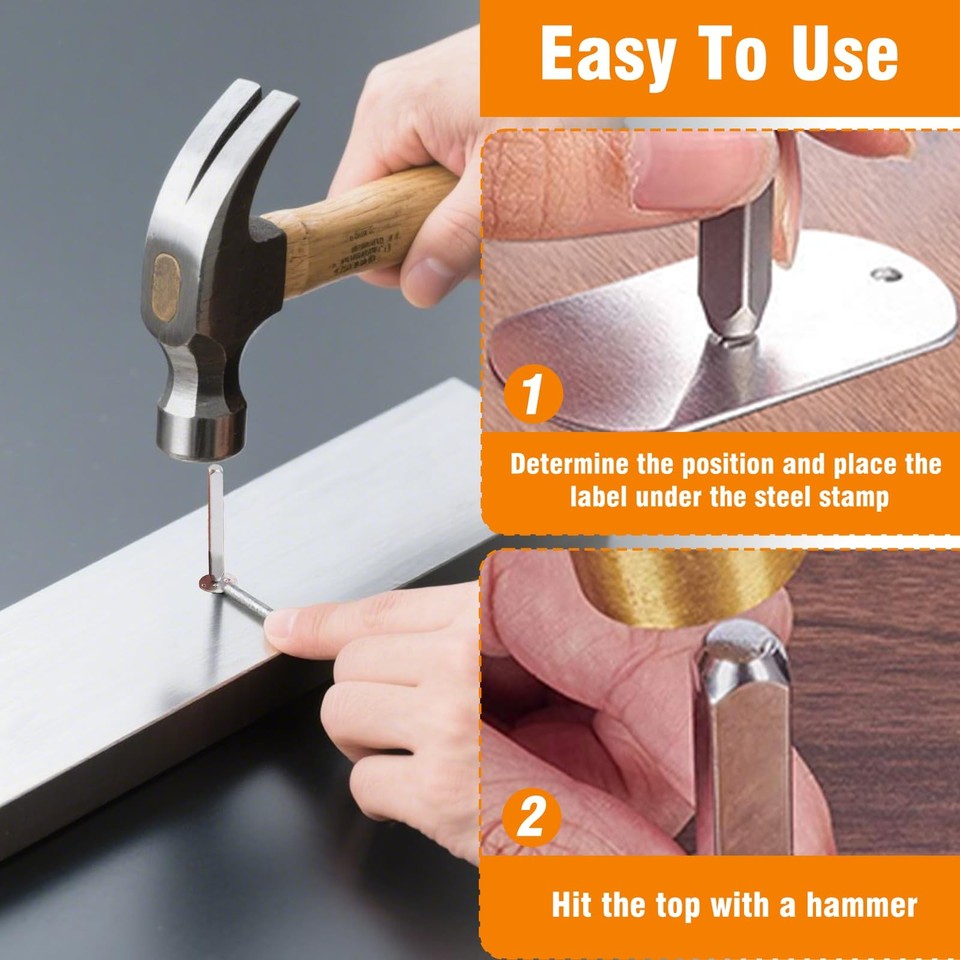 Easy To Use

1

Determine the position and place the label under the steel stamp

2

Hit the top with a hammer