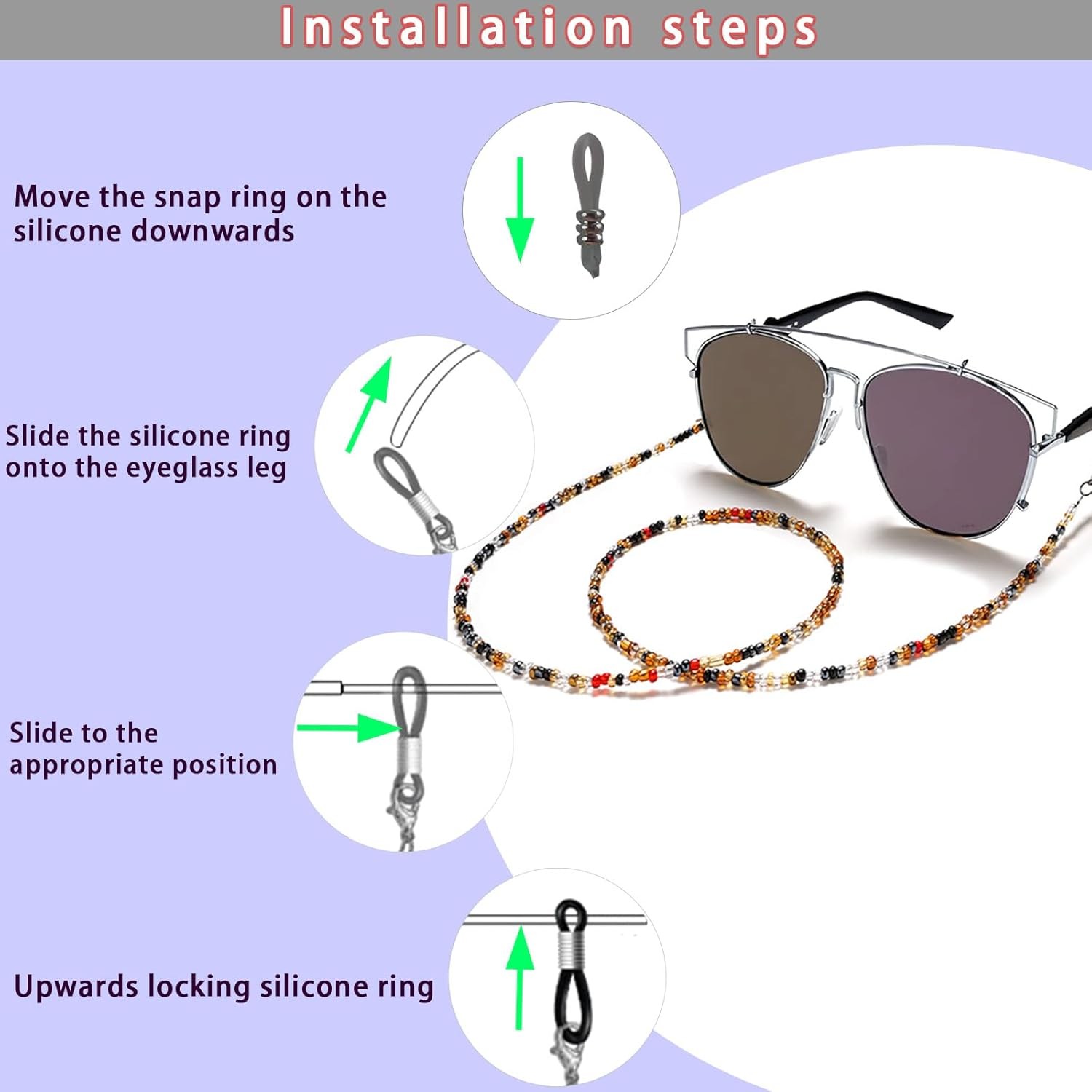 Installation steps

Move the snap ring on the silicone downwards

Slide the silicone ring onto the eyeglass leg

Slide to the appropriate position

Upwards locking silicone ring