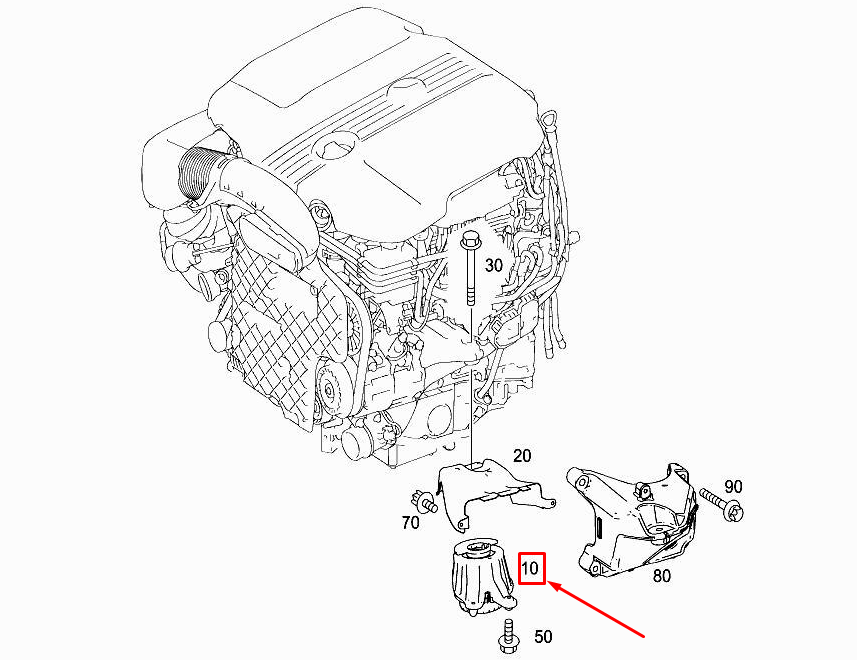 30
20
90
70
10
80
50