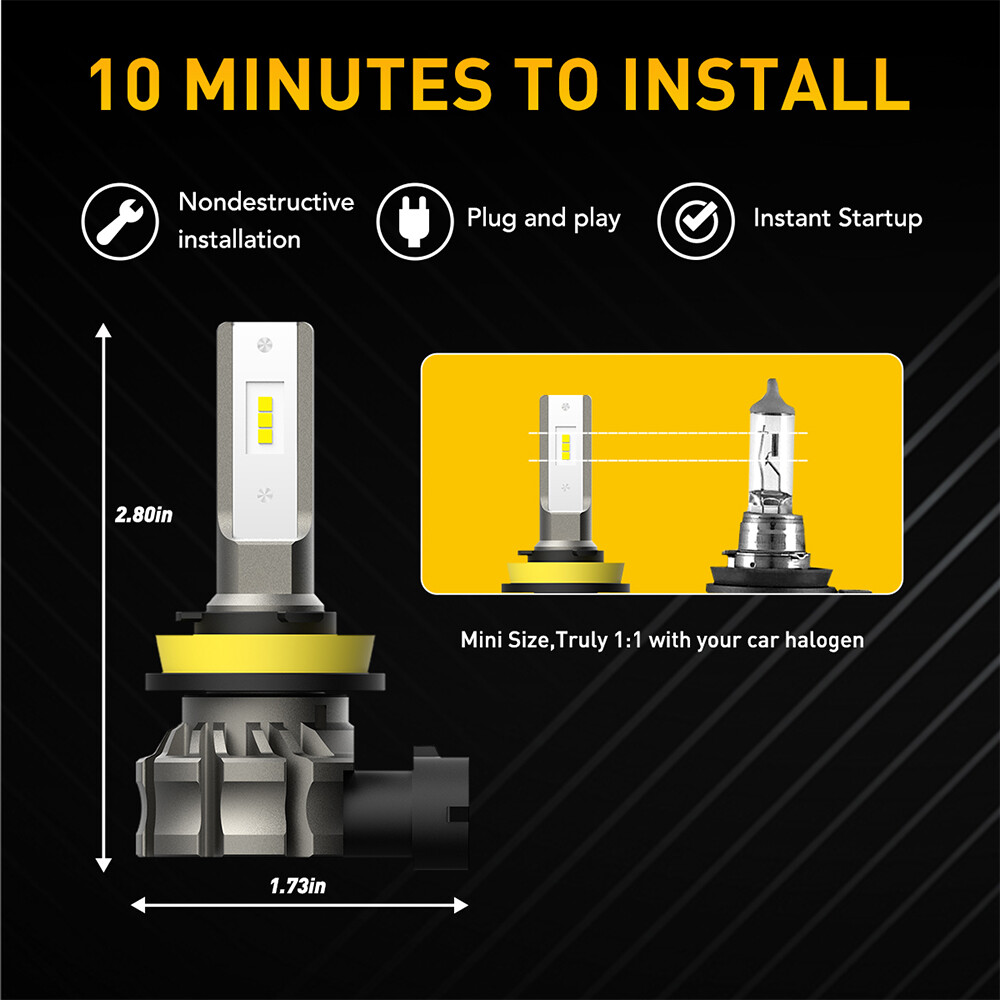 10 MINUTES TO INSTALL

Nondestructive installation

Plug and play

Instant Startup

2.80in

1.73in

Mini Size,Truly 1:1 with your car halogen