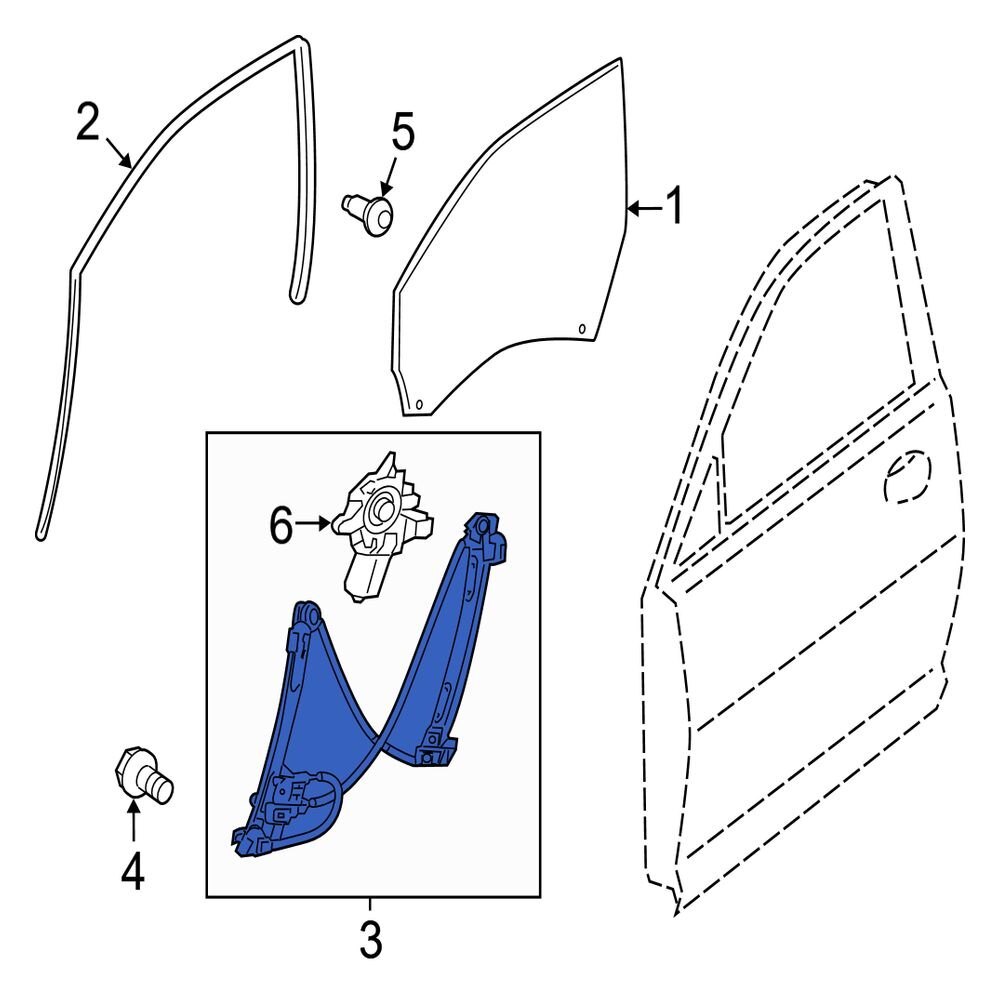 2
5
1
6
4
3