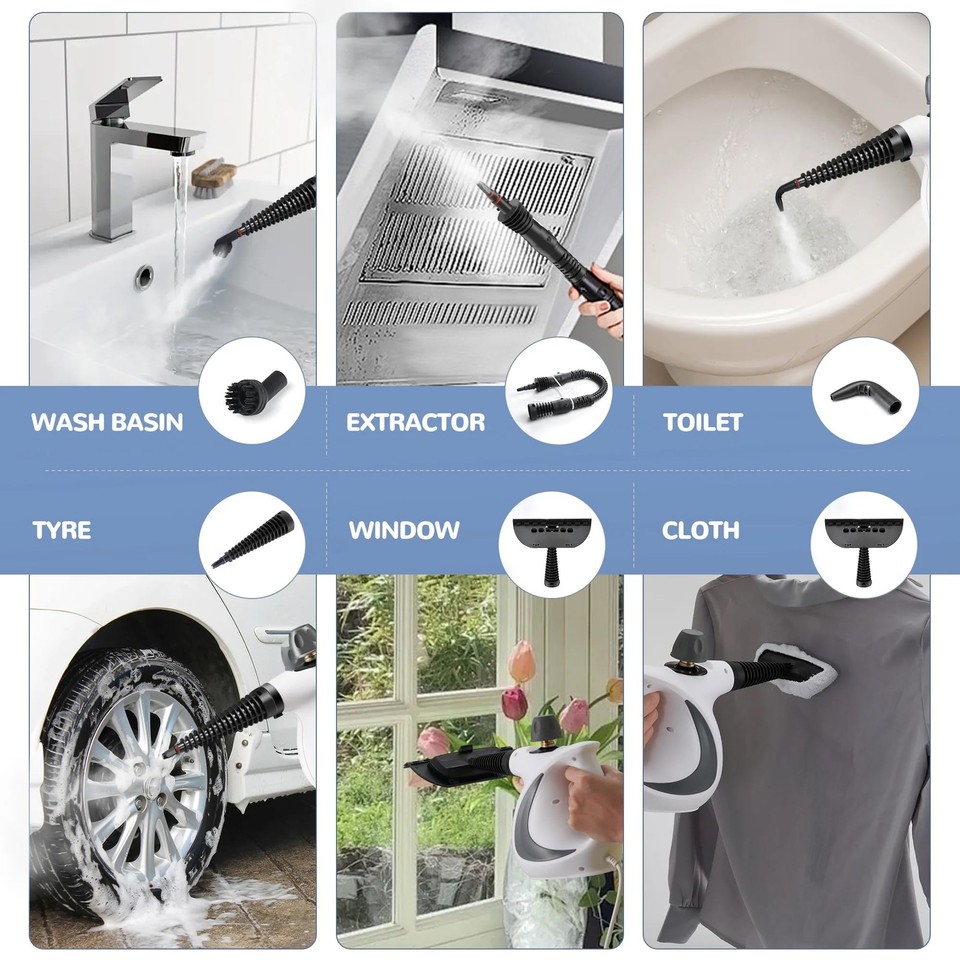 WASH BASIN

EXTRACTOR

TOILET

TYRE

WINDOW

CLOTH