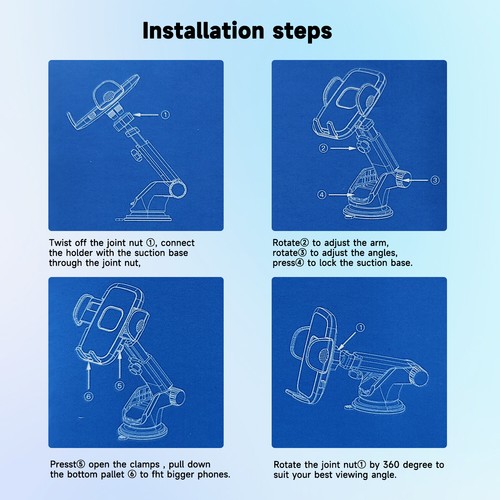 Installation steps

①

Twist off the joint nut ①, connect the holder with the suction base through the joint nut,

②

③

④

Rotate② to adjust the arm, rotate③ to adjust the angles, press④ to lock the suction base.

⑥

⑤

Presst⑤ open the clamps , pull down the bottom pallet ⑥ to fht bigger phones.

①

Rotate the joint nut① by 360 degree to suit your best viewing angle.