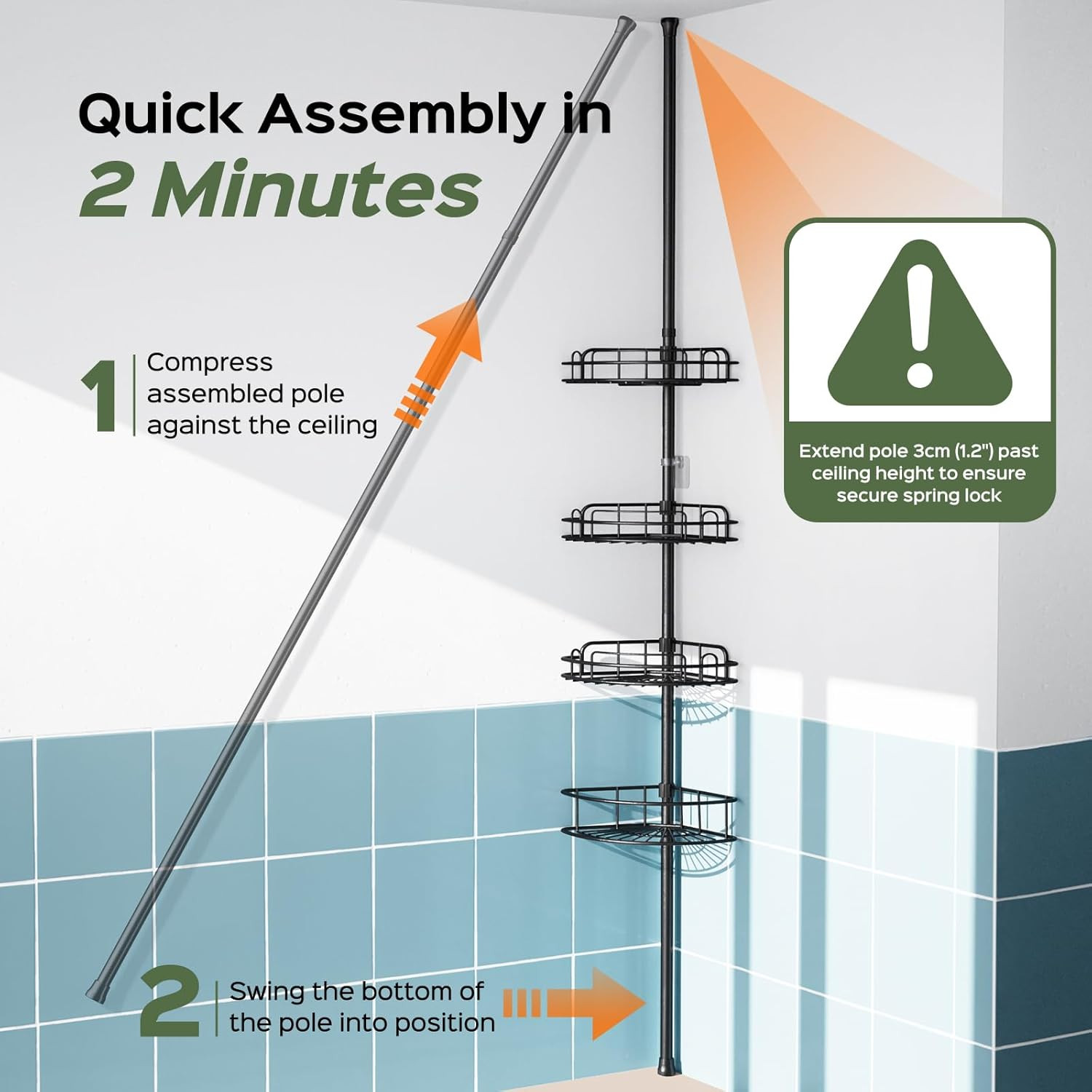 Quick Assembly in
2 Minutes

1 Compress assembled pole against the ceiling

Extend pole 3cm (1.2") past ceiling height to ensure secure spring lock

2 Swing the bottom of the pole into position