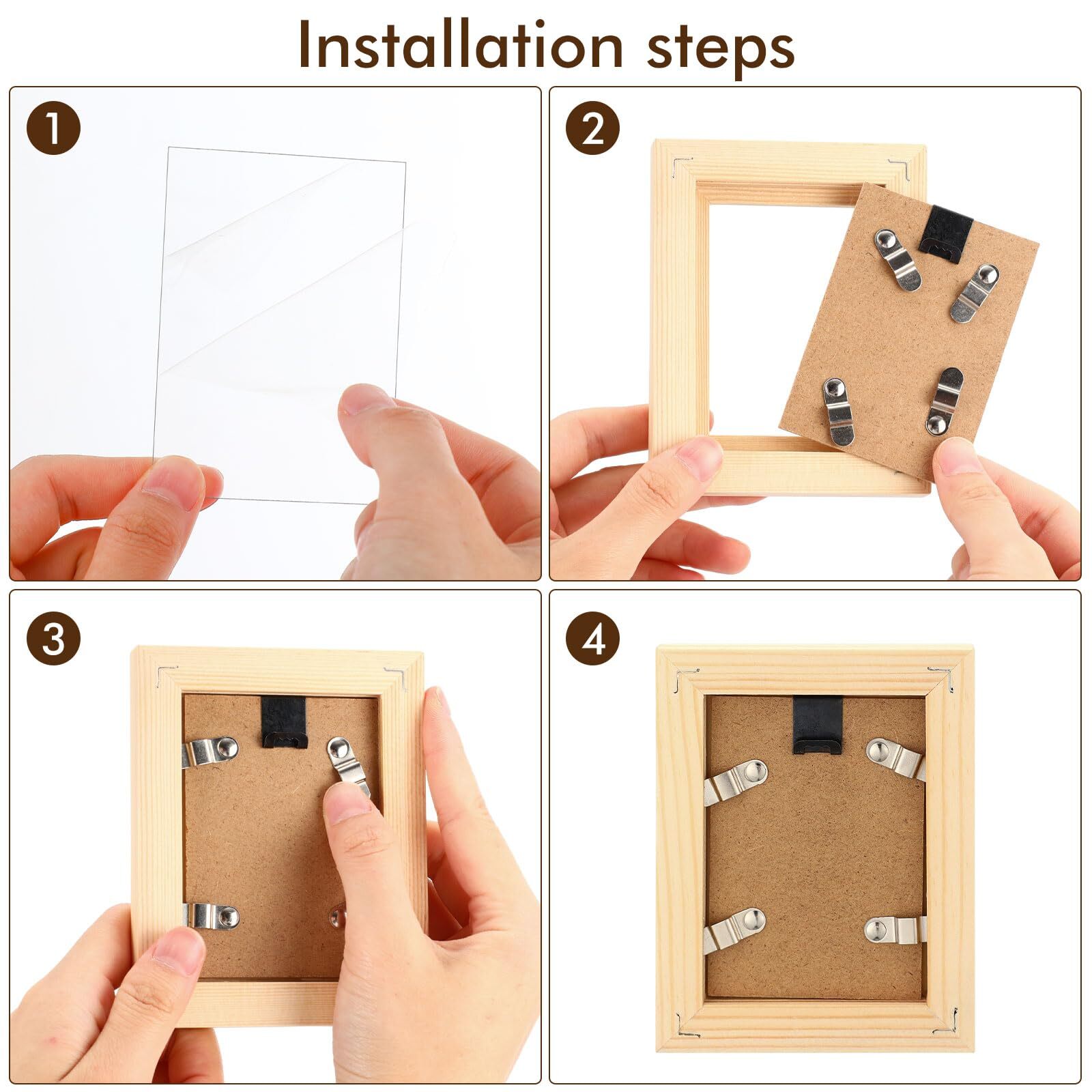 Installation steps

1

2

3

4