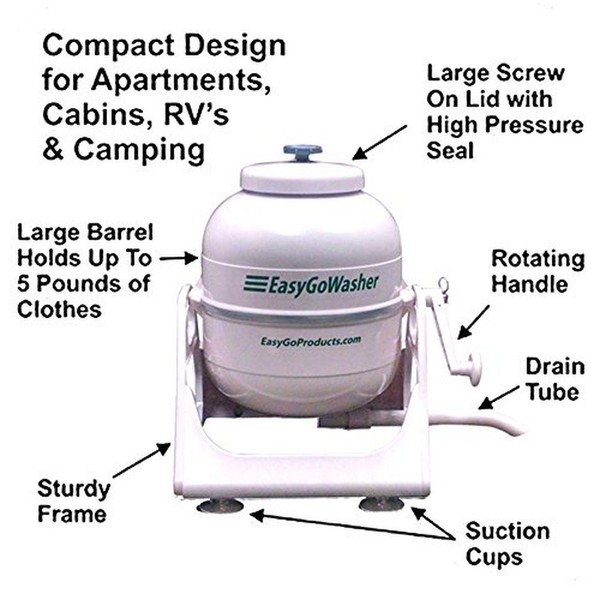 Compact Design for Apartments, Cabins, RV's & Camping

Large Screw On Lid with High Pressure Seal

Large Barrel Holds Up To 5 Pounds of Clothes

EasyGoWasher

EasyGoProducts.com

Rotating Handle

Drain Tube

Sturdy Frame

Suction Cups