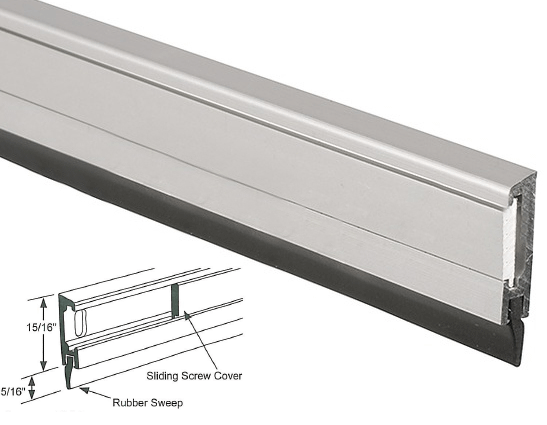 15/16"

5/16"

Sliding Screw Cover

Rubber Sweep