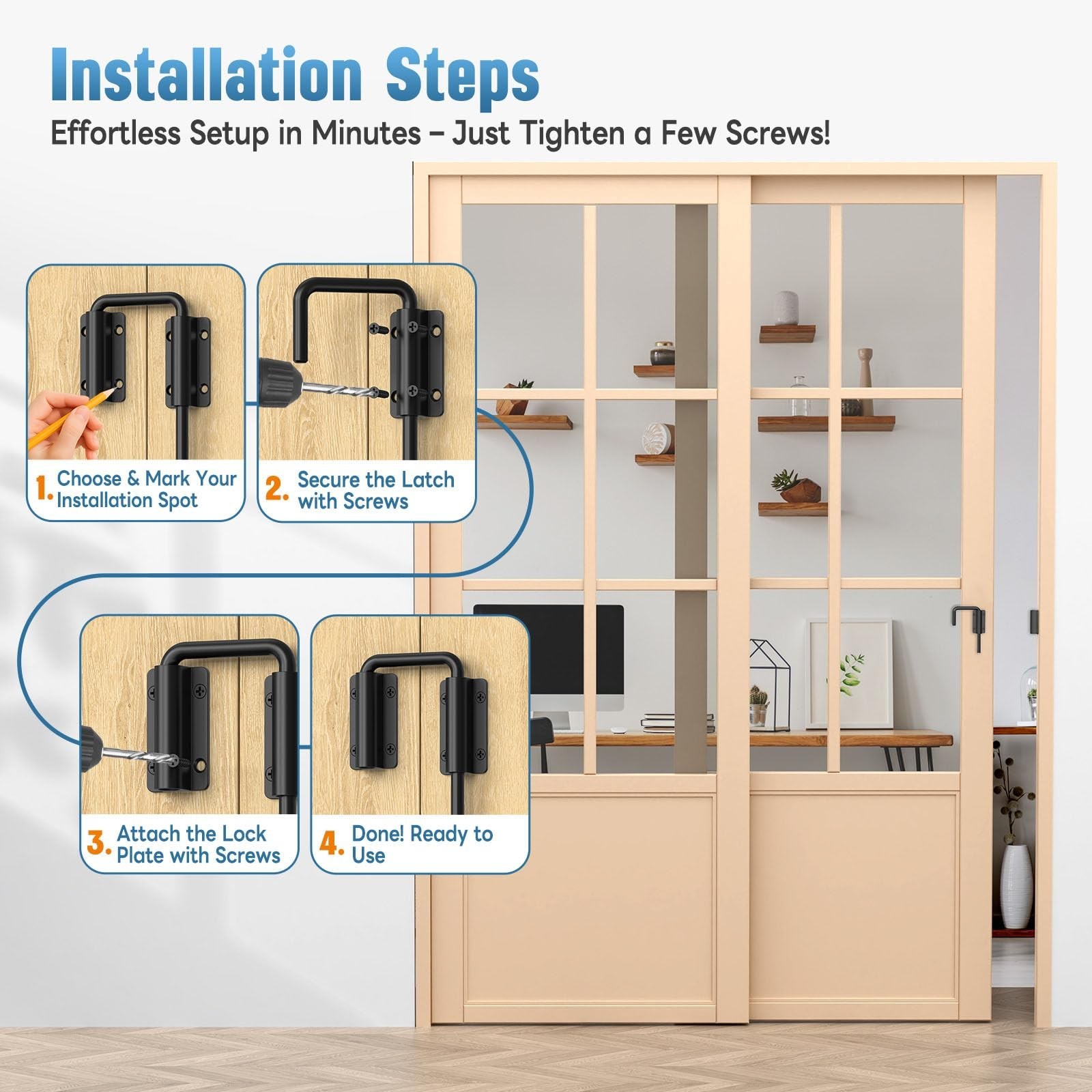 Installation Steps

Effortless Setup in Minutes – Just Tighten a Few Screws!

1. Choose & Mark Your Installation Spot

2. Secure the Latch with Screws

3. Attach the Lock Plate with Screws

4. Done! Ready to Use