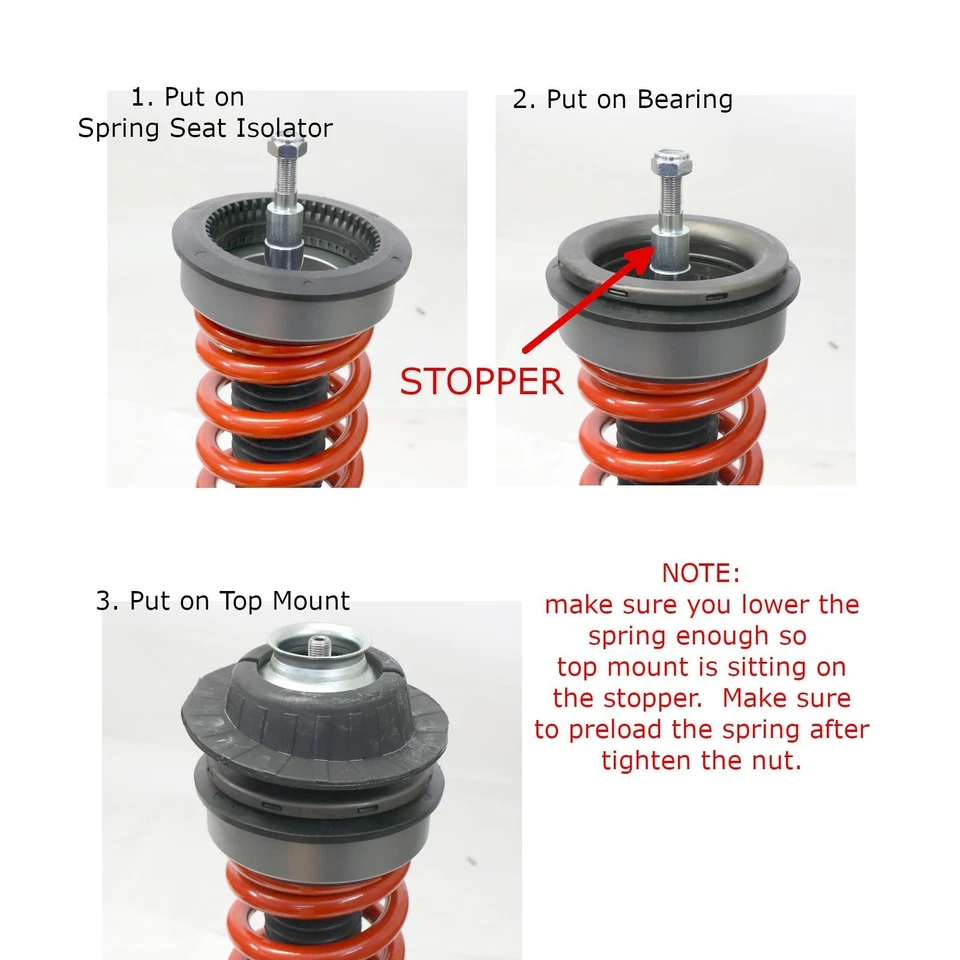 1. Put on Spring Seat Isolator

2. Put on Bearing

STOPPER

3. Put on Top Mount

NOTE:
make sure you lower the spring enough so top mount is sitting on the stopper. Make sure to preload the spring after tighten the nut.