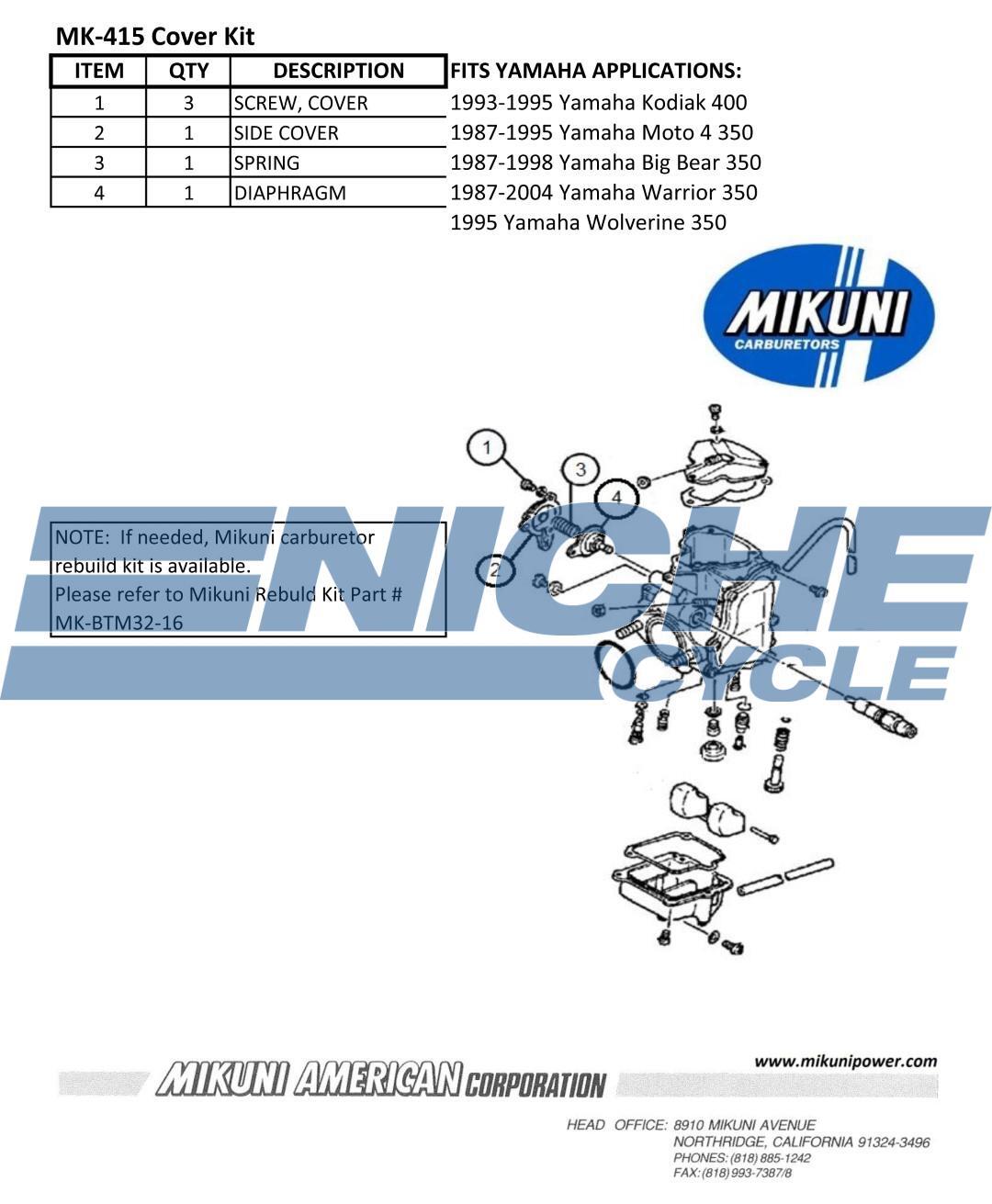 MK-415 Cover Kit

| ITEM | QTY | DESCRIPTION |
|---|---|---|
| 1 | 3 | SCREW, COVER |
| 2 | 1 | SIDE COVER |
| 3 | 1 | SPRING |
| 4 | 1 | DIAPHRAGM |

FITS YAMAHA APPLICATIONS:
1993-1995 Yamaha Kodiak 400
1987-1995 Yamaha Moto 4 350
1987-1998 Yamaha Big Bear 350
1987-2004 Yamaha Warrior 350
1995 Yamaha Wolverine 350

MIKUNI
CARBURETORS

1
3
4
2

NOTE: If needed, Mikuni carburetor rebuild kit is available.
Please refer to Mikuni Rebuld Kit Part # MK-BTM32-16

NICHE
CYCLE

www.mikunipower.com
MIKUNI AMERICAN CORPORATION

HEAD OFFICE: 8910 MIKUNI AVENUE
NORTHRIDGE, CALIFORNIA 91324-3496
PHONES: (818) 885-1242
FAX: (818) 993-7387/8