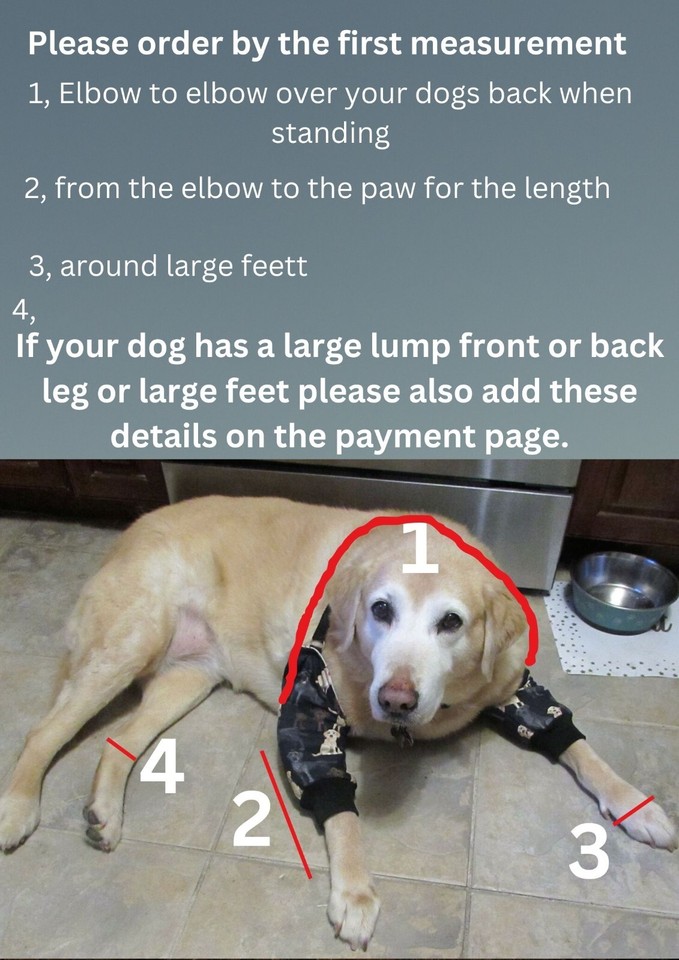 Please order by the first measurement

1, Elbow to elbow over your dogs back when standing

2, from the elbow to the paw for the length

3, around large feett

4,

If your dog has a large lump front or back leg or large feet please also add these details on the payment page.

1

4

2

3