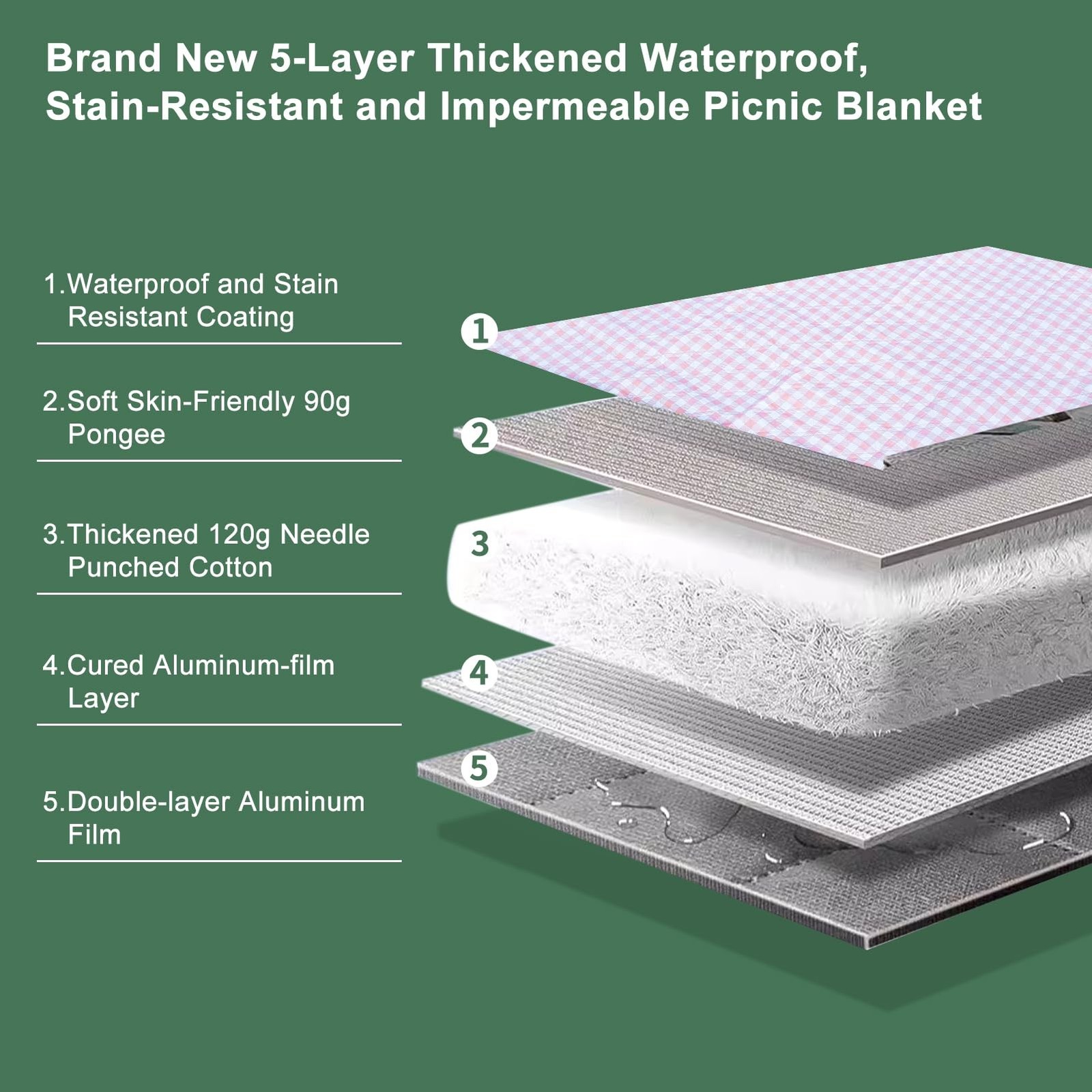 Brand New 5-Layer Thickened Waterproof, Stain-Resistant and Impermeable Picnic Blanket

1.Waterproof and Stain Resistant Coating

2.Soft Skin-Friendly 90g Pongee

3.Thickened 120g Needle Punched Cotton

4.Cured Aluminum-film Layer

5.Double-layer Aluminum Film

1

2

3

4

5