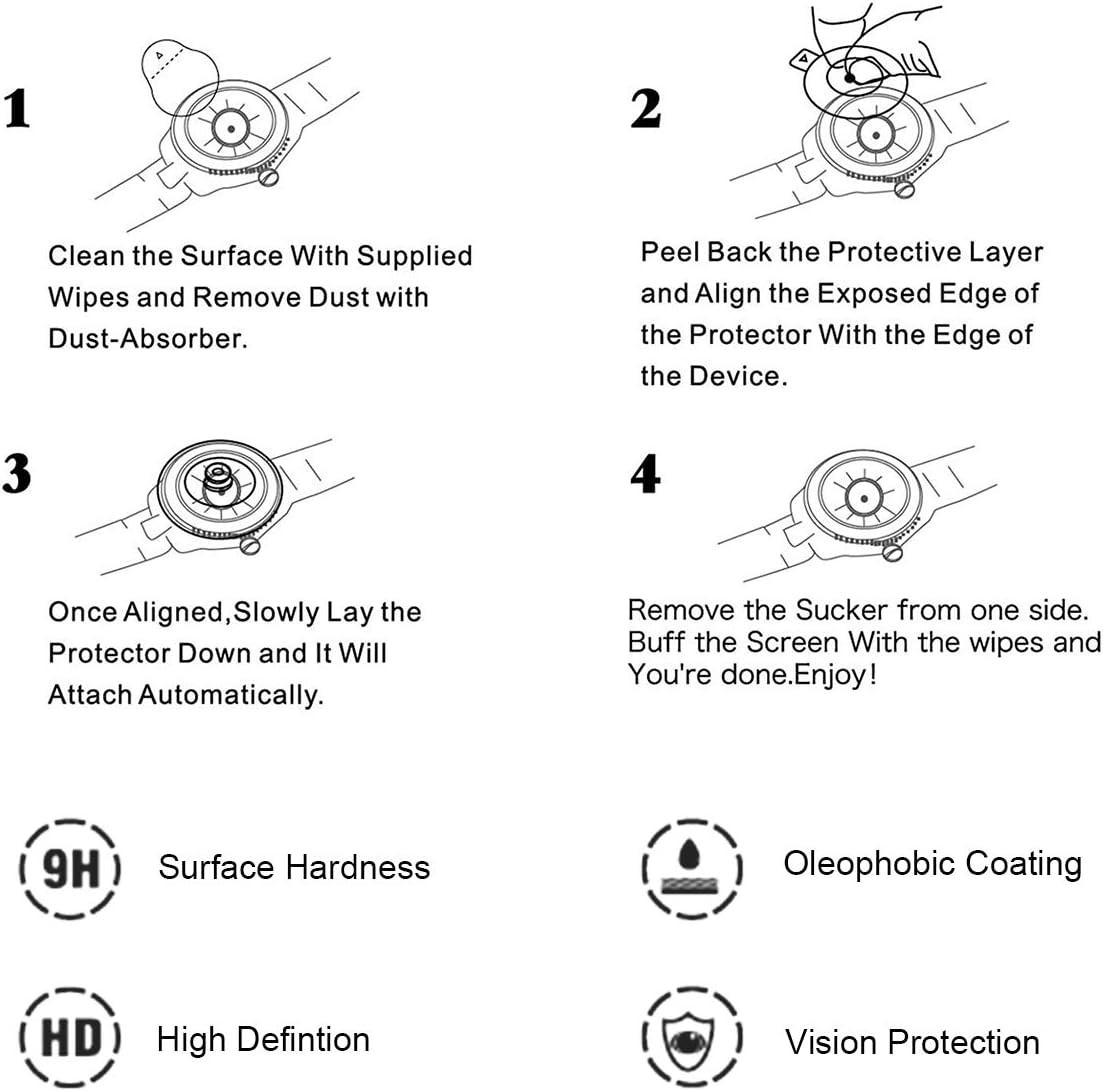 1

Clean the Surface With Supplied Wipes and Remove Dust with Dust-Absorber.

2

Peel Back the Protective Layer and Align the Exposed Edge of the Protector With the Edge of the Device.

3

Once Aligned,Slowly Lay the Protector Down and It Will Attach Automatically.

4

Remove the Sucker from one side. Buff the Screen With the wipes and You're done.Enjoy!

9H Surface Hardness

Oleophobic Coating

HD High Defintion

Vision Protection