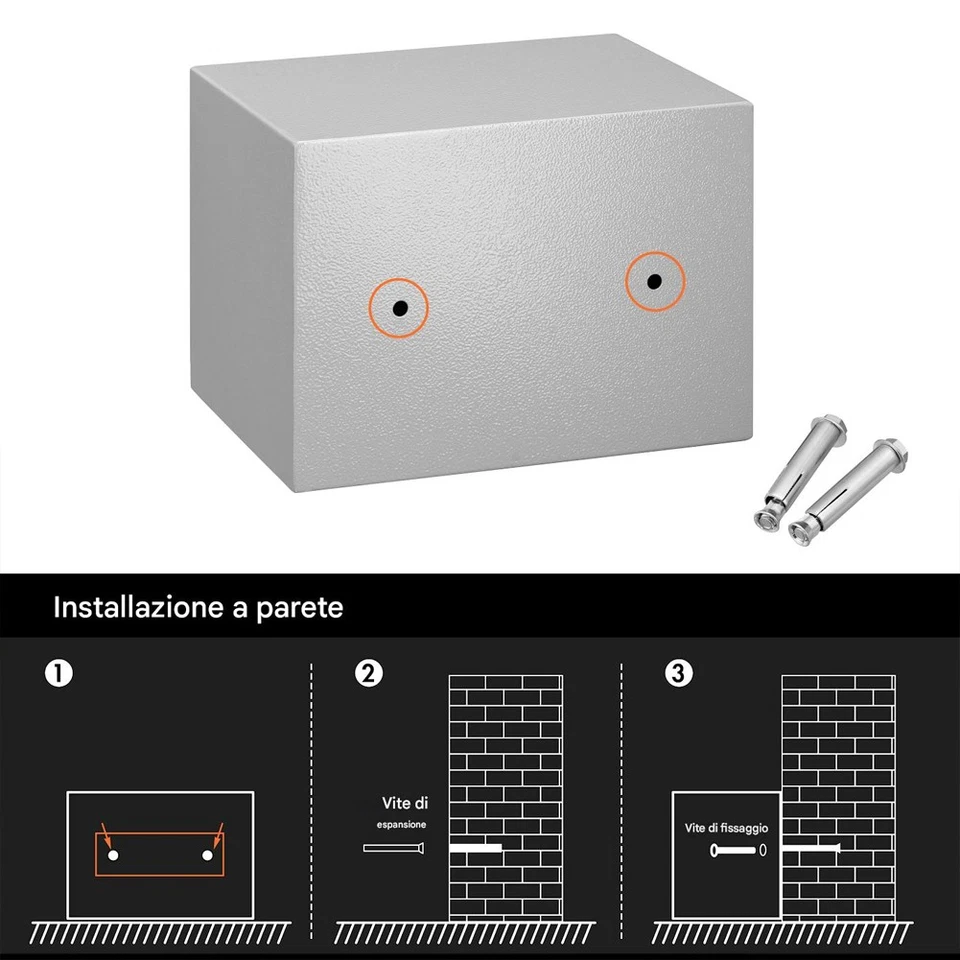 Installazione a parete

1

2

Vite di
espansione

3

Vite di fissaggio