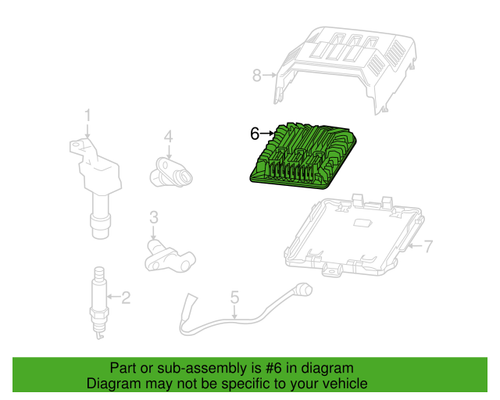 8
1
4
6
3
7
2
5

Part or sub-assembly is #6 in diagram
Diagram may not be specific to your vehicle